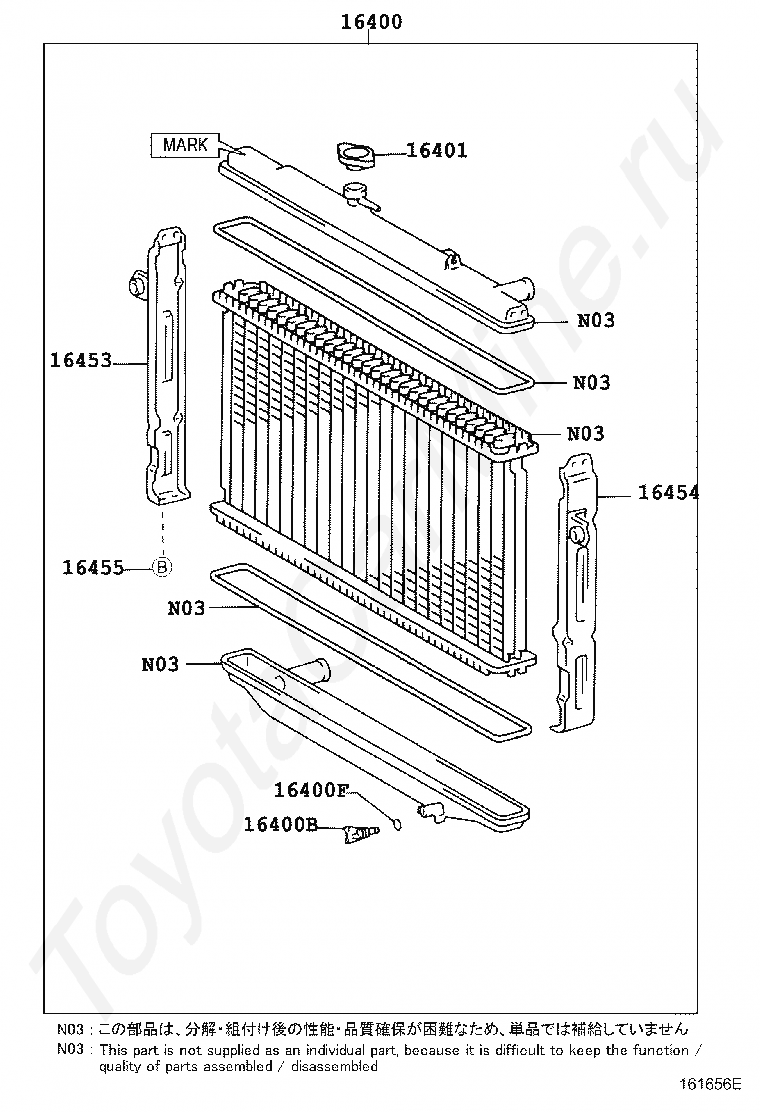 16400

MARK

16401

N03

N03

N03

16453

16454

16455 B

N03

N03

16400F

16400B

ToyotaOnline.ru

N03 : この部品は、分解・組付け後の性能・品質確保が困難なため、単品では補給していません
N03 : This part is not supplied as an individual part, because it is difficult to keep the function / quality of parts assembled / disassembled

161656E