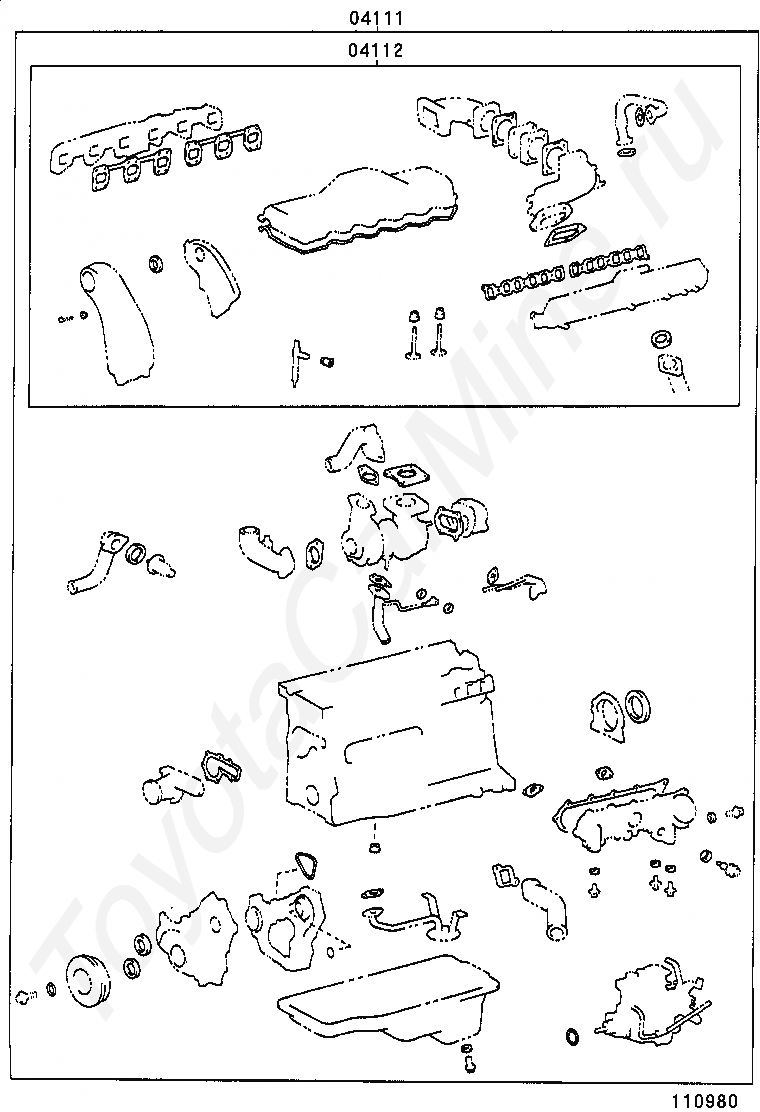 04111
04112
ToyotaCarMine.ru
110980