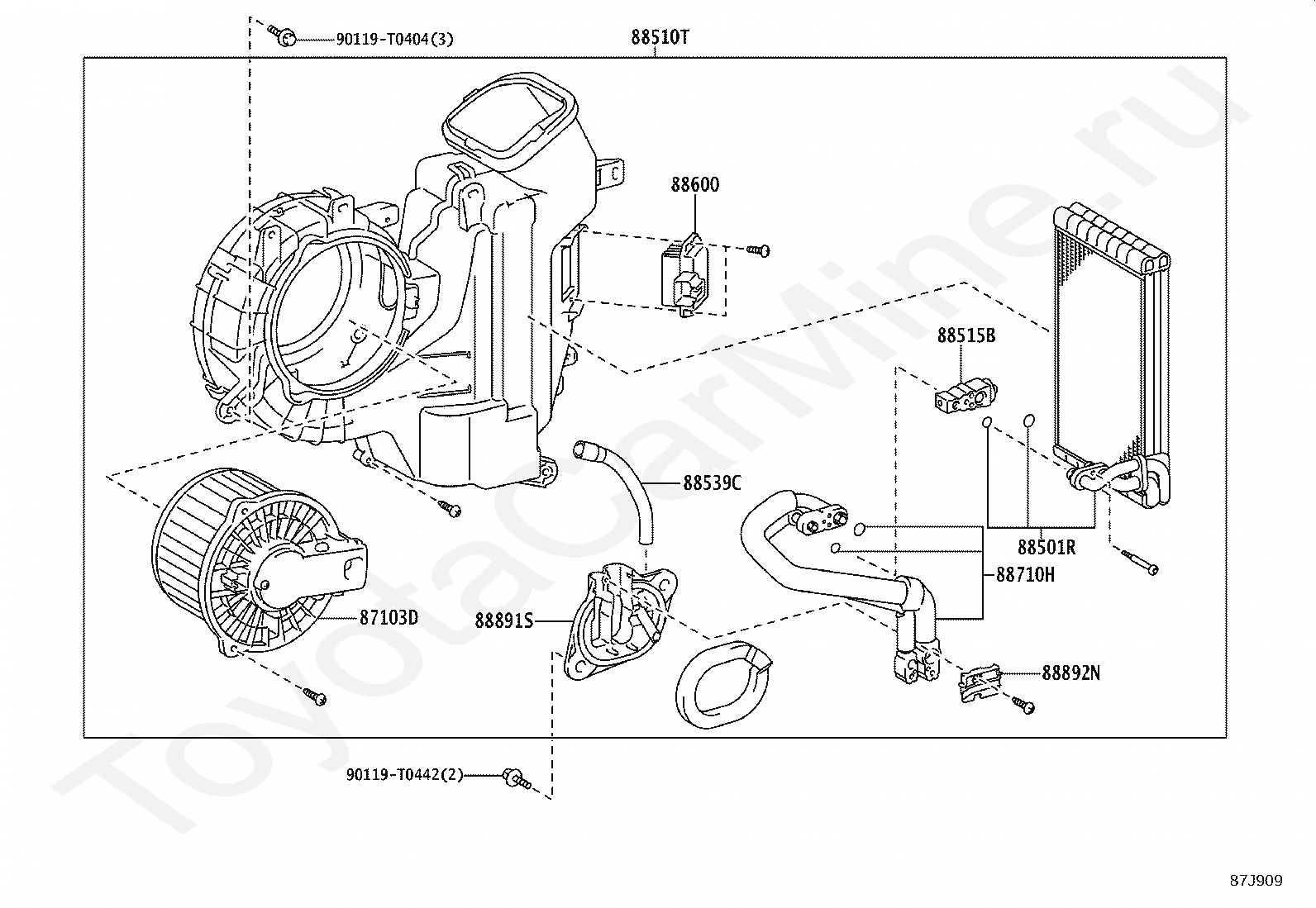 90119-T0404(3)

88510T

88600

88515B

88539C

88501R

88710H

87103D

88891S

88892N

90119-T0442(2)

ToyotaCarMine.ru

87J909