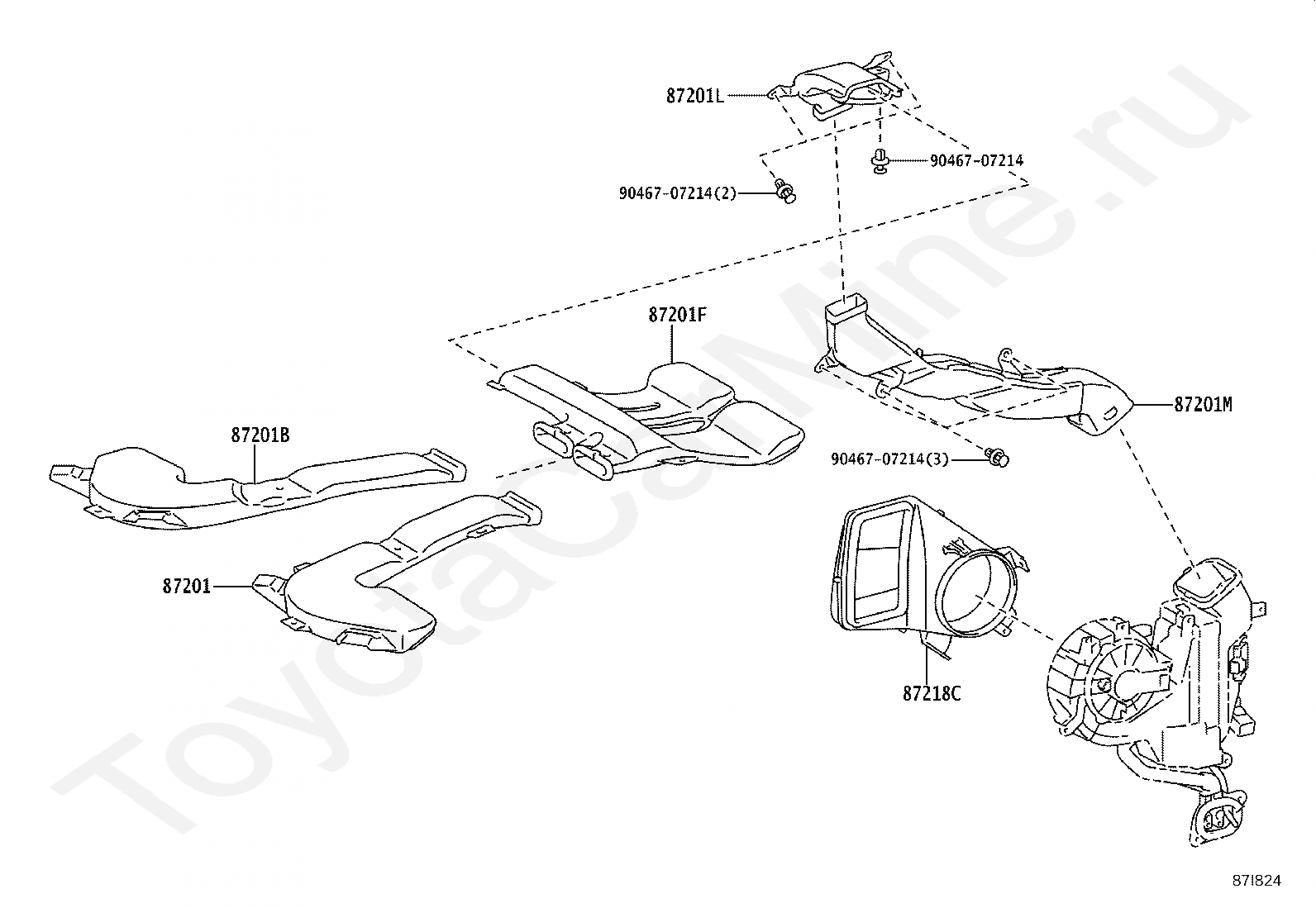 87201L
90467-07214
90467-07214(2)
87201F
87201M
87201B
90467-07214(3)
87201
87218C
ToyotaCarMine.ru
87I824