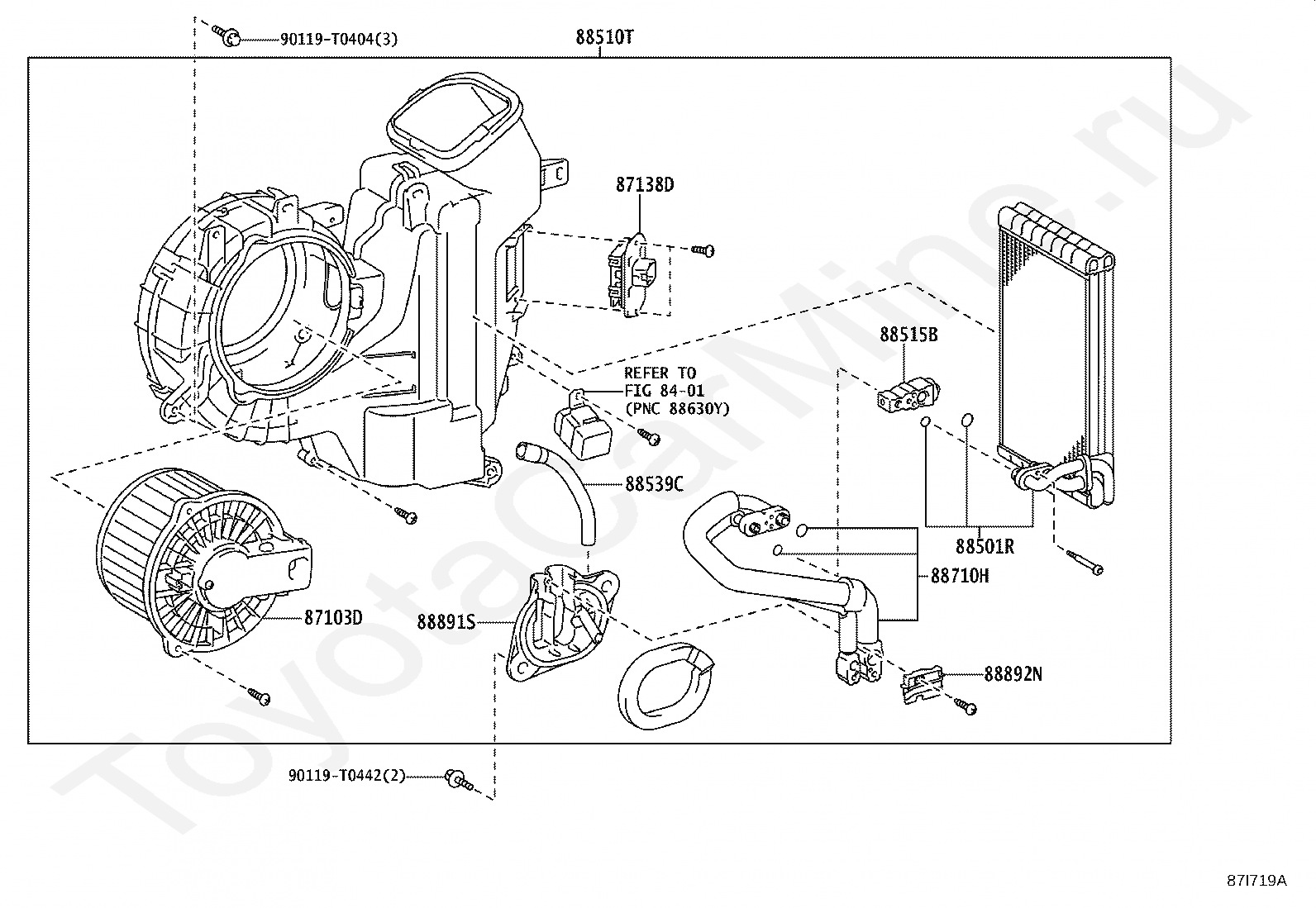 90119-T0404(3)

88510T

87138D

88515B

REFER TO
FIG 84-01
(PNC 88630Y)

88539C

88501R

88710H

87103D

88891S

88892N

90119-T0442(2)

ToyotaCarMine.ru

87I719A