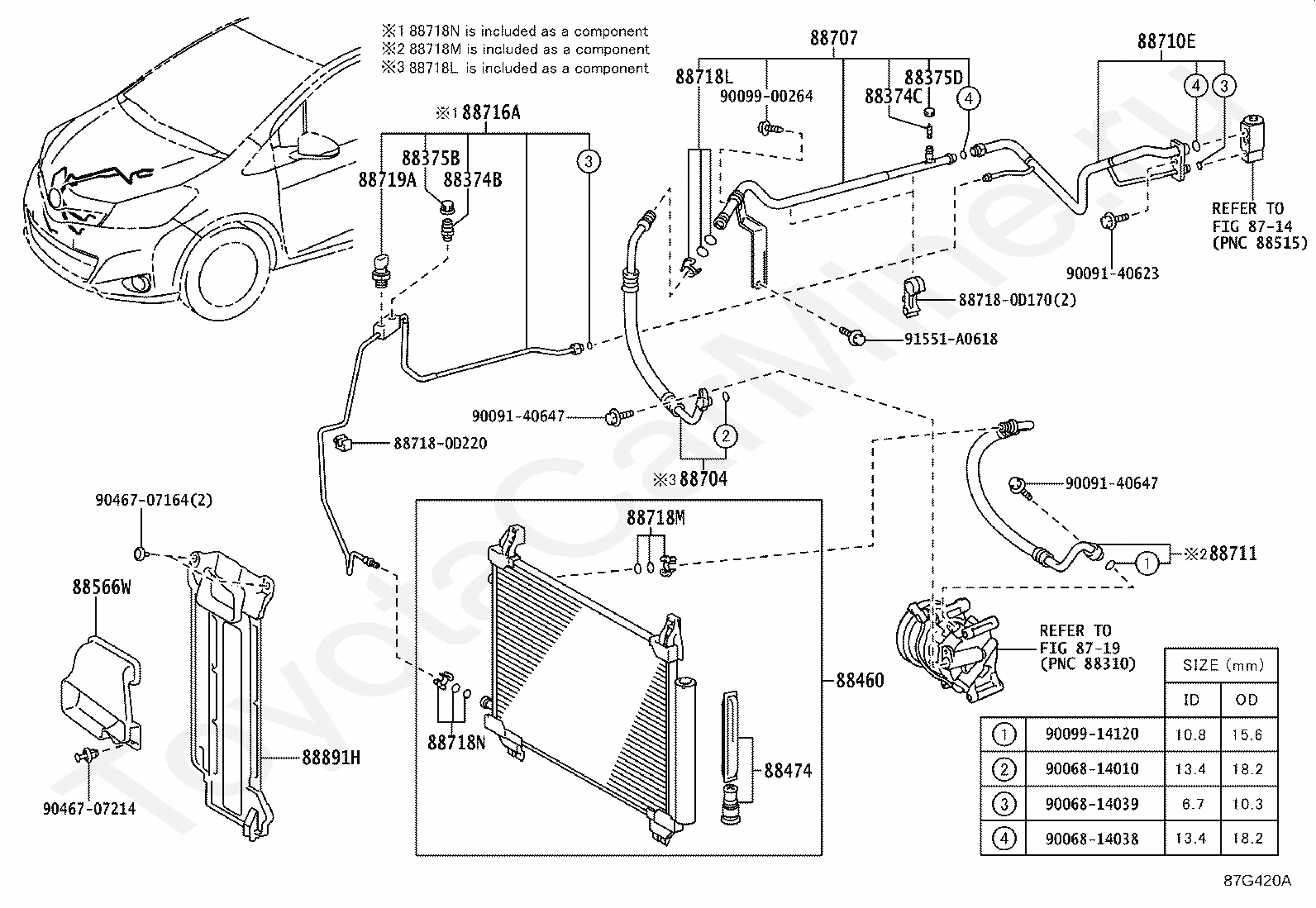 ※1 88718N is included as a component
※2 88718M is included as a component
※3 88718L is included as a component

88707
88710E
88718L
90099-00264
88375D
88374C
4
4
3
※1 88716A
88375B
88719A
88374B
3
REFER TO FIG 87-14 (PNC 88515)
90091-40623
88718-0D170(2)
91551-A0618
90091-40647
2
88718-0D220
※3 88704
90091-40647
90467-07164(2)
88718M
1
※2 88711
88566W
REFER TO FIG 87-19 (PNC 88310)
88460
88718N
88891H
88474
90467-07214

| | | SIZE (mm) | |
|---|---|---|---|
| | | ID | OD |
| 1 | 90099-14120 | 10.8 | 15.6 |
| 2 | 90068-14010 | 13.4 | 18.2 |
| 3 | 90068-14039 | 6.7 | 10.3 |
| 4 | 90068-14038 | 13.4 | 18.2 |

87G420A

ToyotaCarMiner.ru