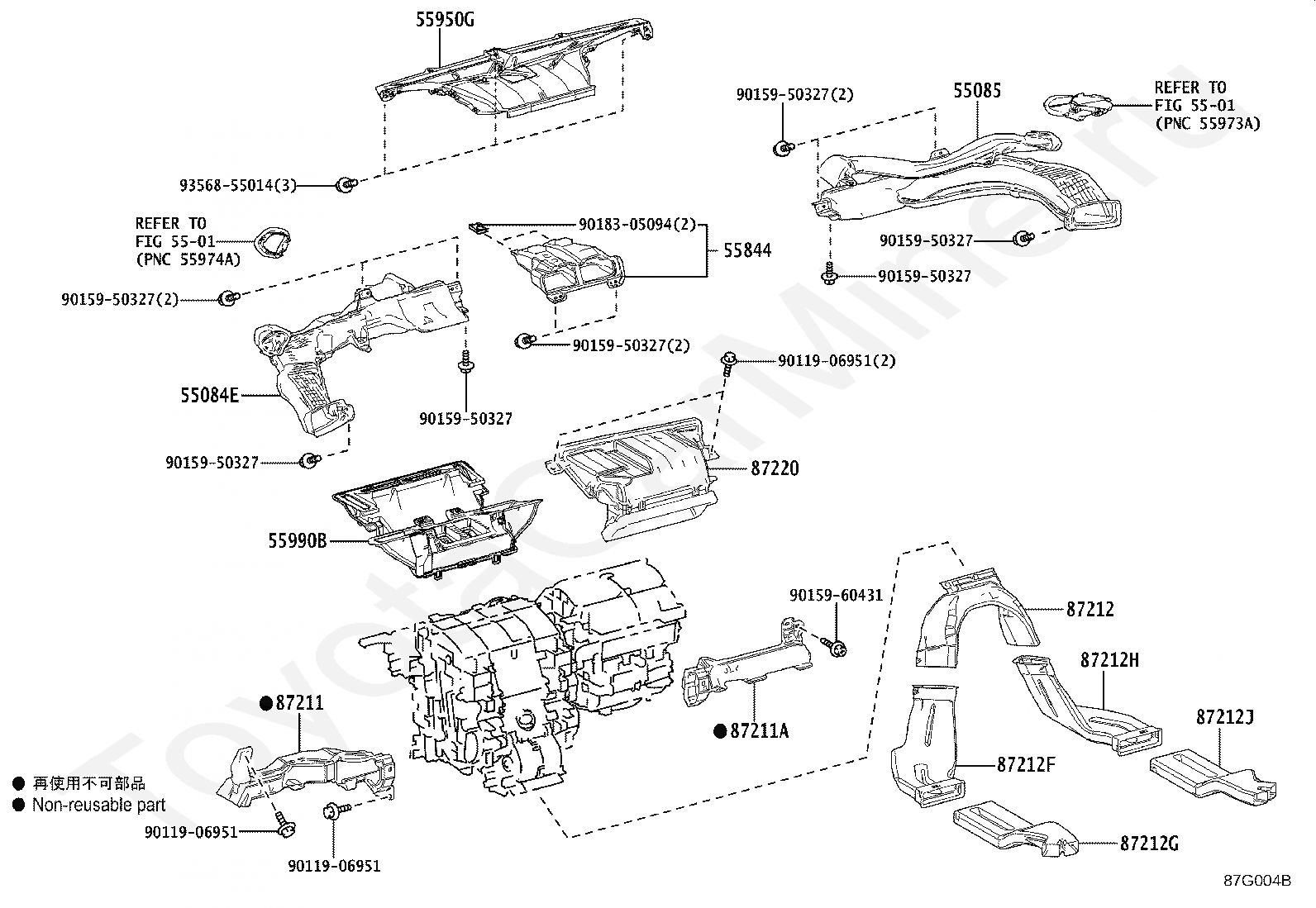 55950G

90159-50327(2)

55085

REFER TO
FIG 55-01
(PNC 55973A)

93568-55014(3)

REFER TO
FIG 55-01
(PNC 55974A)

90183-05094(2)

55844

90159-50327

90159-50327

90159-50327(2)

90159-50327(2)

90119-06951(2)

55084E

90159-50327

90159-50327

87220

55990B

90159-60431

87212

87212H

87211

87211A

87212J

87212F

● 再使用不可部品
● Non-reusable part

90119-06951

90119-06951

87212G

87G004B

ToyotaCarMiner.ru