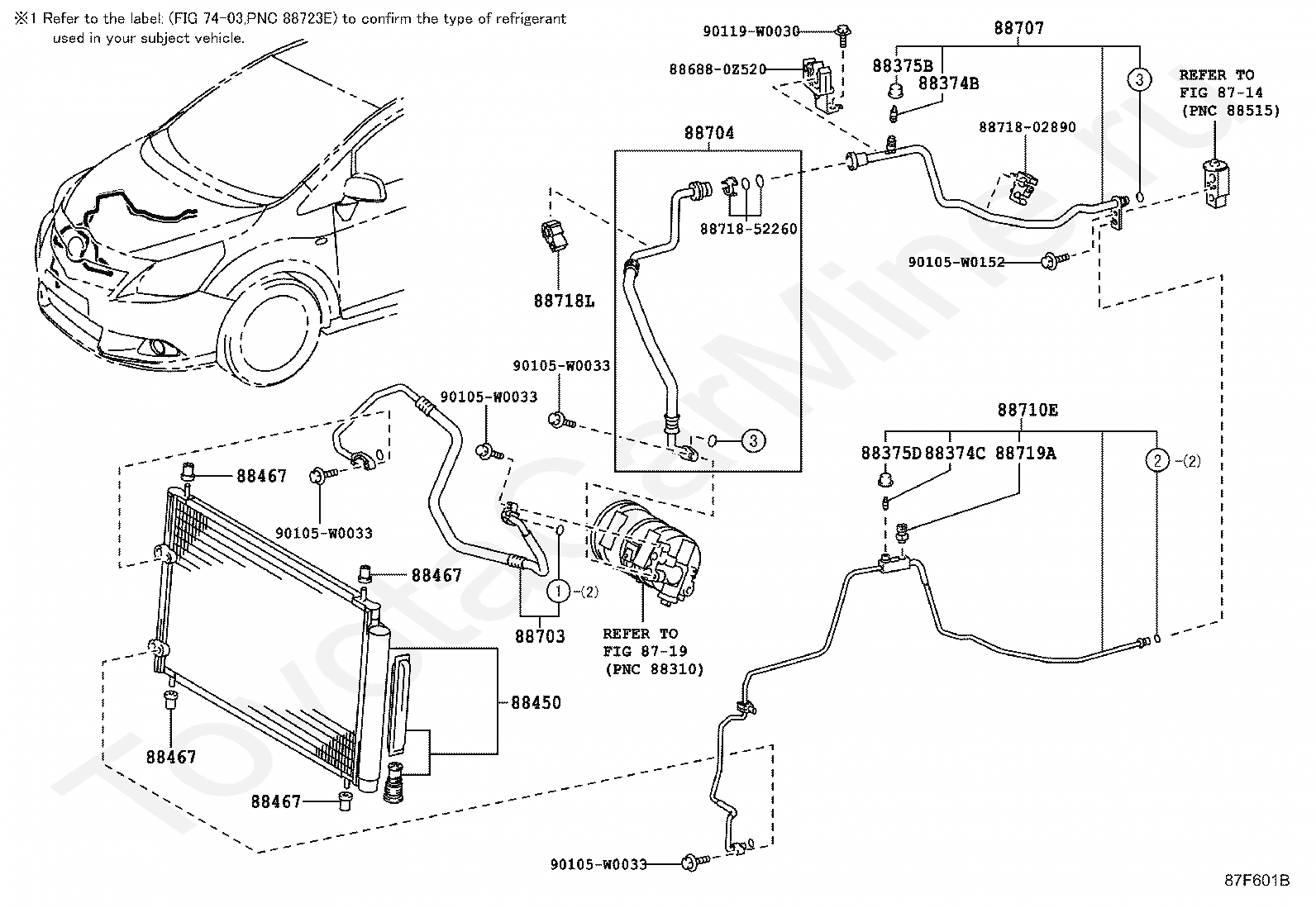 ※1 Refer to the label: (FIG 74-03,PNC 88723E) to confirm the type of refrigerant used in your subject vehicle.

90119-W0030
88707
88688-0Z520
88375B
88374B
3
REFER TO
FIG 87-14
(PNC 88515)
88704
88718-02890
88718-52260
90105-W0152
88718L
90105-W0033
90105-W0033
3
88710E
88375D
88374C
88719A
2
-(2)
88467
90105-W0033
88467
1
-(2)
88703
REFER TO
FIG 87-19
(PNC 88310)
88450
88467
88467
90105-W0033
87F601B
ToyotaCarMine.ru