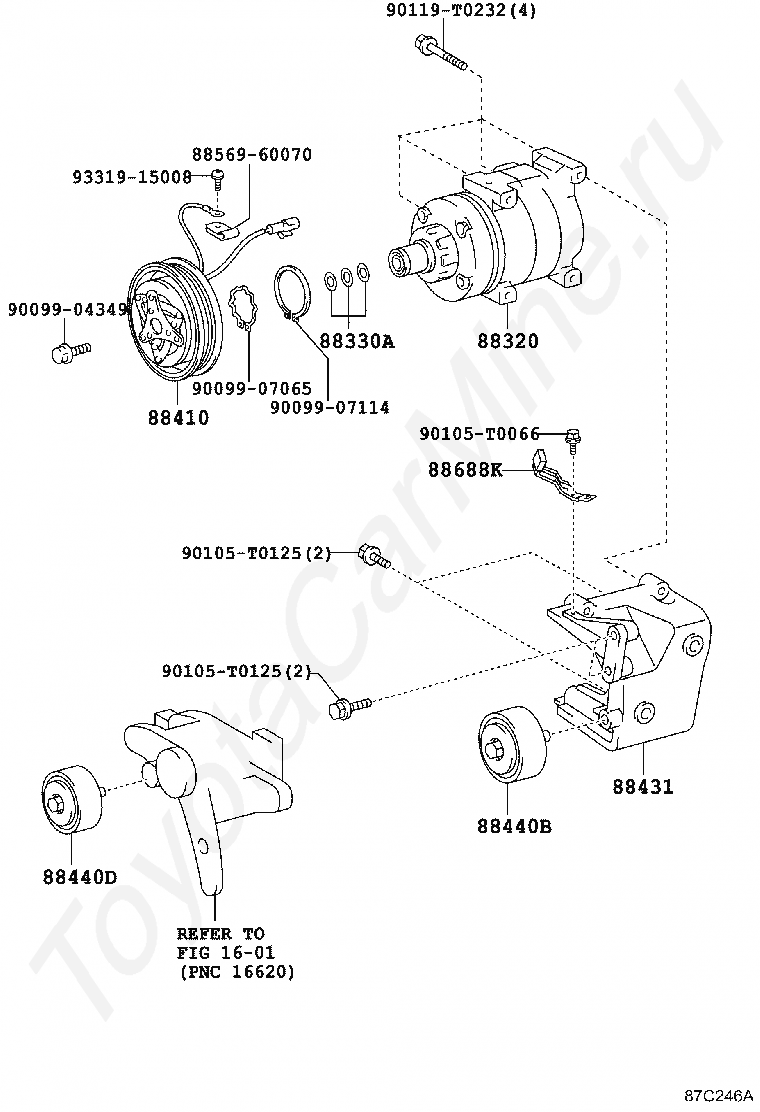 90119-T0232(4)

88569-60070
93319-15008

90099-04349

88330A
88320

90099-07065
90099-07114
88410

90105-T0066
88688K

90105-T0125(2)

90105-T0125(2)

88431
88440B

88440D

REFER TO
FIG 16-01
(PNC 16620)

ToyotaCarMine.ru

87C246A