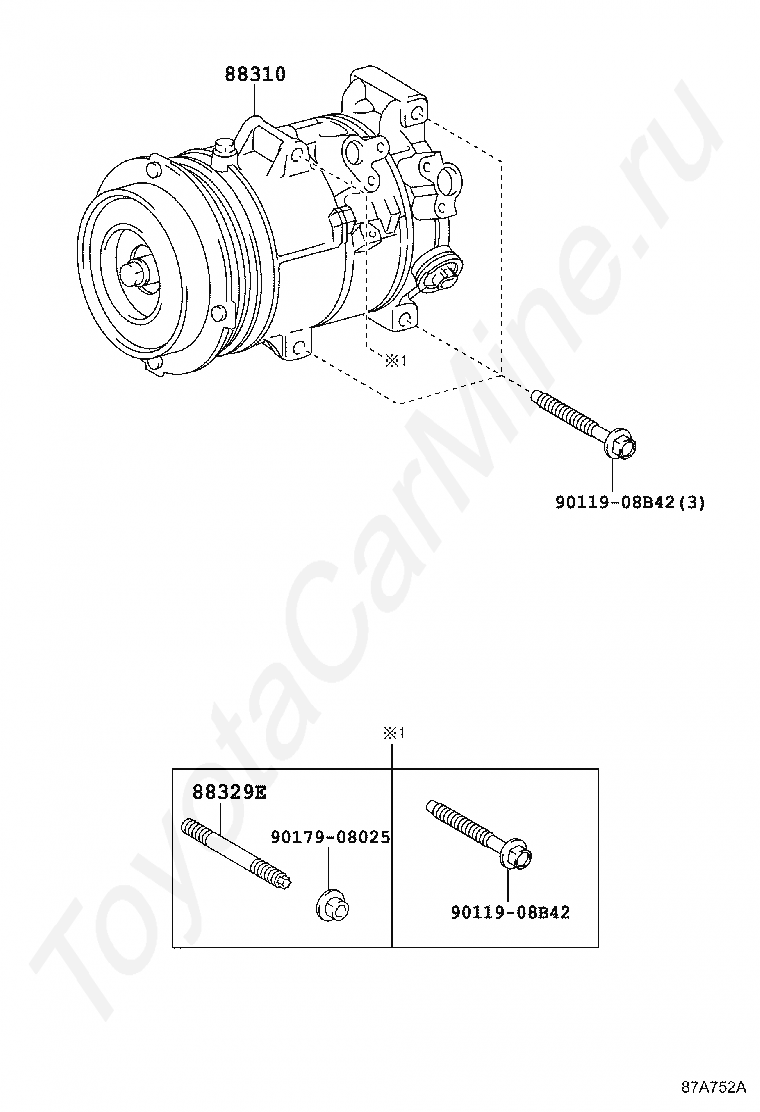 88310

※1

90119-08B42(3)

※1

88329E

90179-08025

90119-08B42

ToyotaCarMine.ru

87A752A