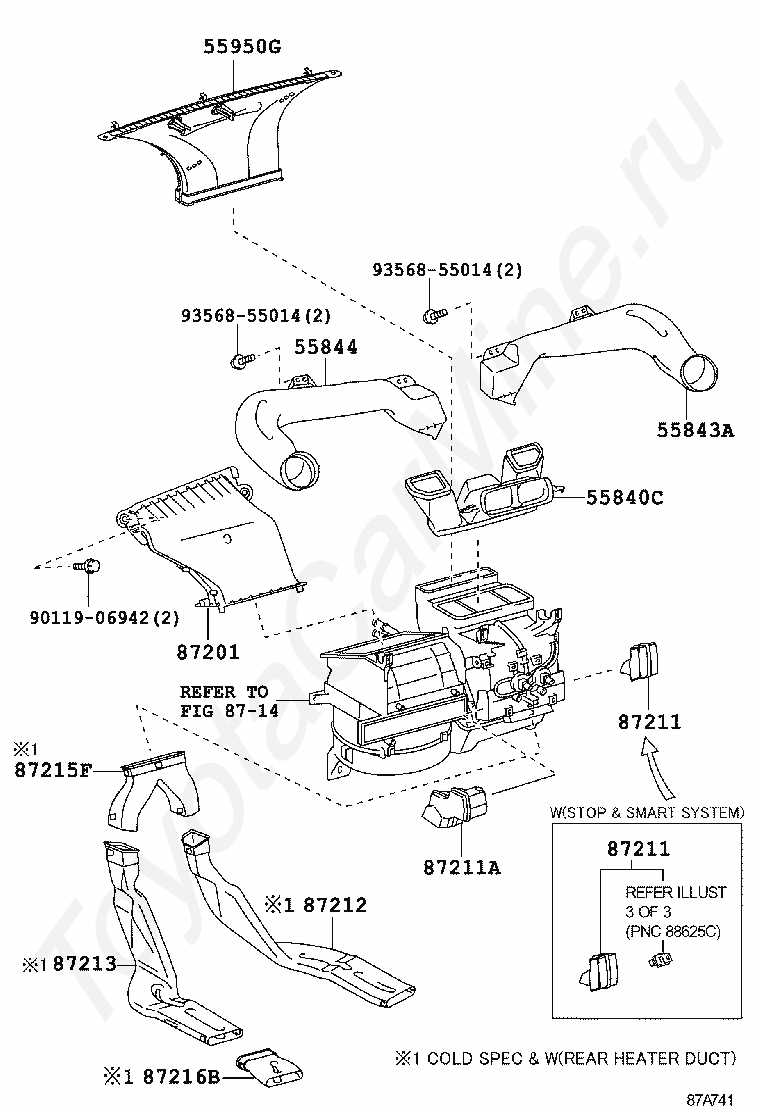 55950G

93568-55014(2)

93568-55014(2)

55844

55843A

55840C

90119-06942(2)

87201

REFER TO FIG 87-14

87211

※1 87215F

87211A

W(STOP & SMART SYSTEM)

87211

REFER ILLUST 3 OF 3 (PNC 88625C)

※1 87212

※1 87213

※1 87216B

※1 COLD SPEC & W(REAR HEATER DUCT)

87A741

ToyotaCarMine.ru