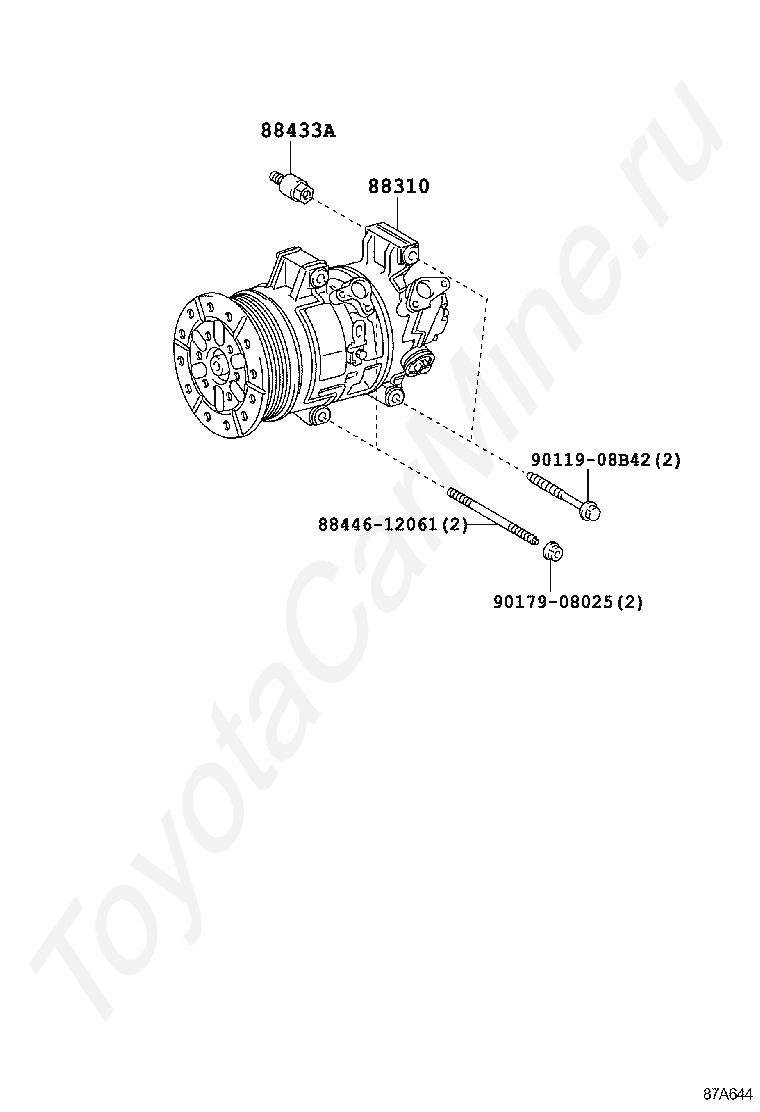 88433A
88310
90119-08B42(2)
88446-12061(2)
90179-08025(2)
ToyotaCarMine.ru
87A644