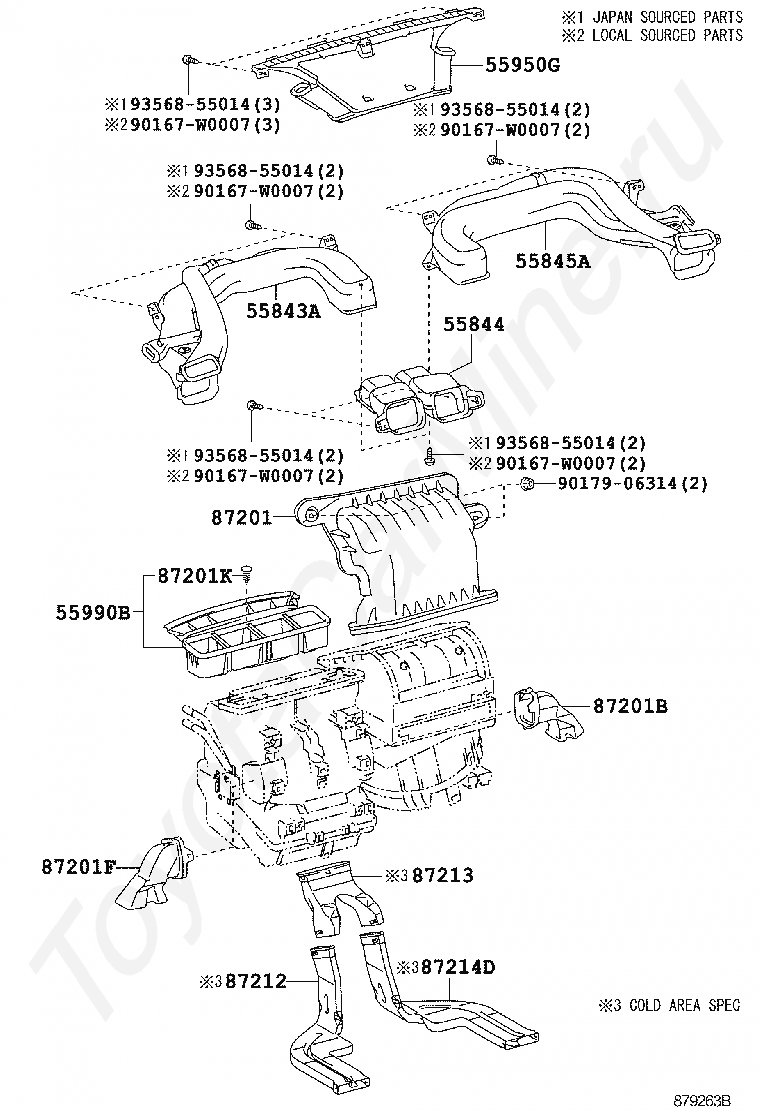 ※1 JAPAN SOURCED PARTS
※2 LOCAL SOURCED PARTS

55950G

※1 93568-55014(3)
※2 90167-W0007(3)

※1 93568-55014(2)
※2 90167-W0007(2)

※1 93568-55014(2)
※2 90167-W0007(2)

55845A

55843A

55844

※1 93568-55014(2)
※2 90167-W0007(2)

※1 93568-55014(2)
※2 90167-W0007(2)

90179-06314(2)

87201

87201K

55990B

87201B

87201F

※3 87213

※3 87212

※3 87214D

※3 COLD AREA SPEC

879263B

ToyotaCarline.ru