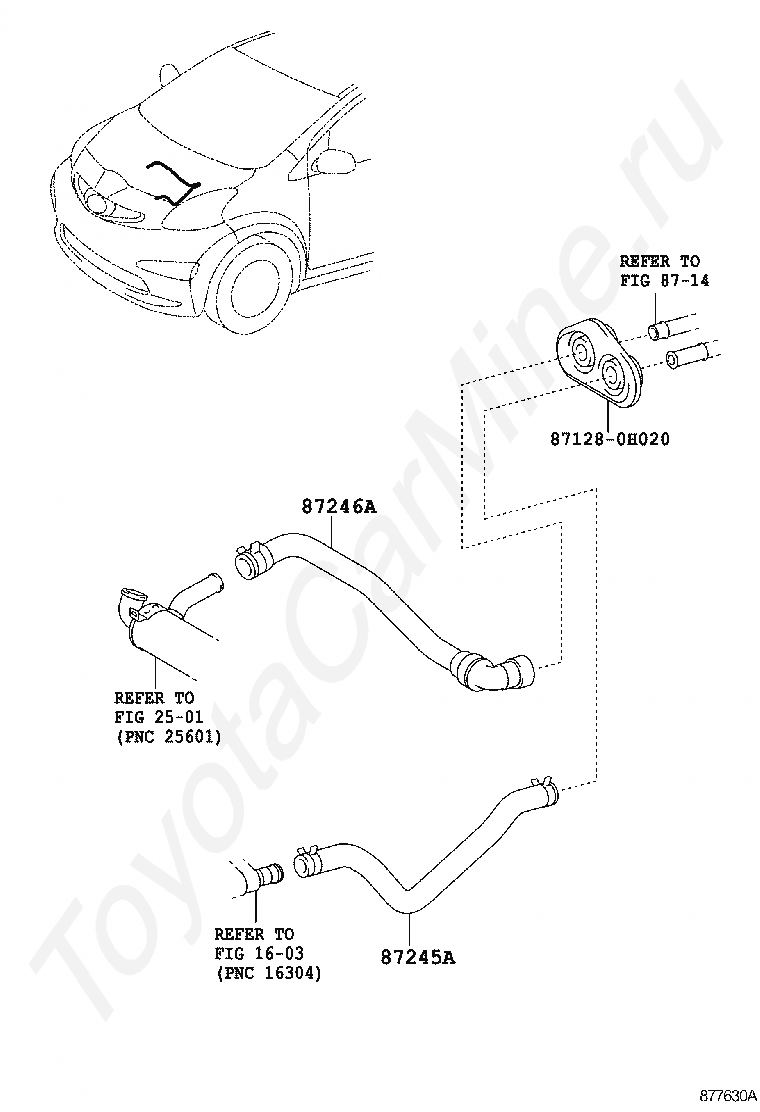 REFER TO
FIG 87-14

87128-0H020

87246A

REFER TO
FIG 25-01
(PNC 25601)

REFER TO
FIG 16-03
(PNC 16304)

87245A

ToyotaCarMine.ru

877630A