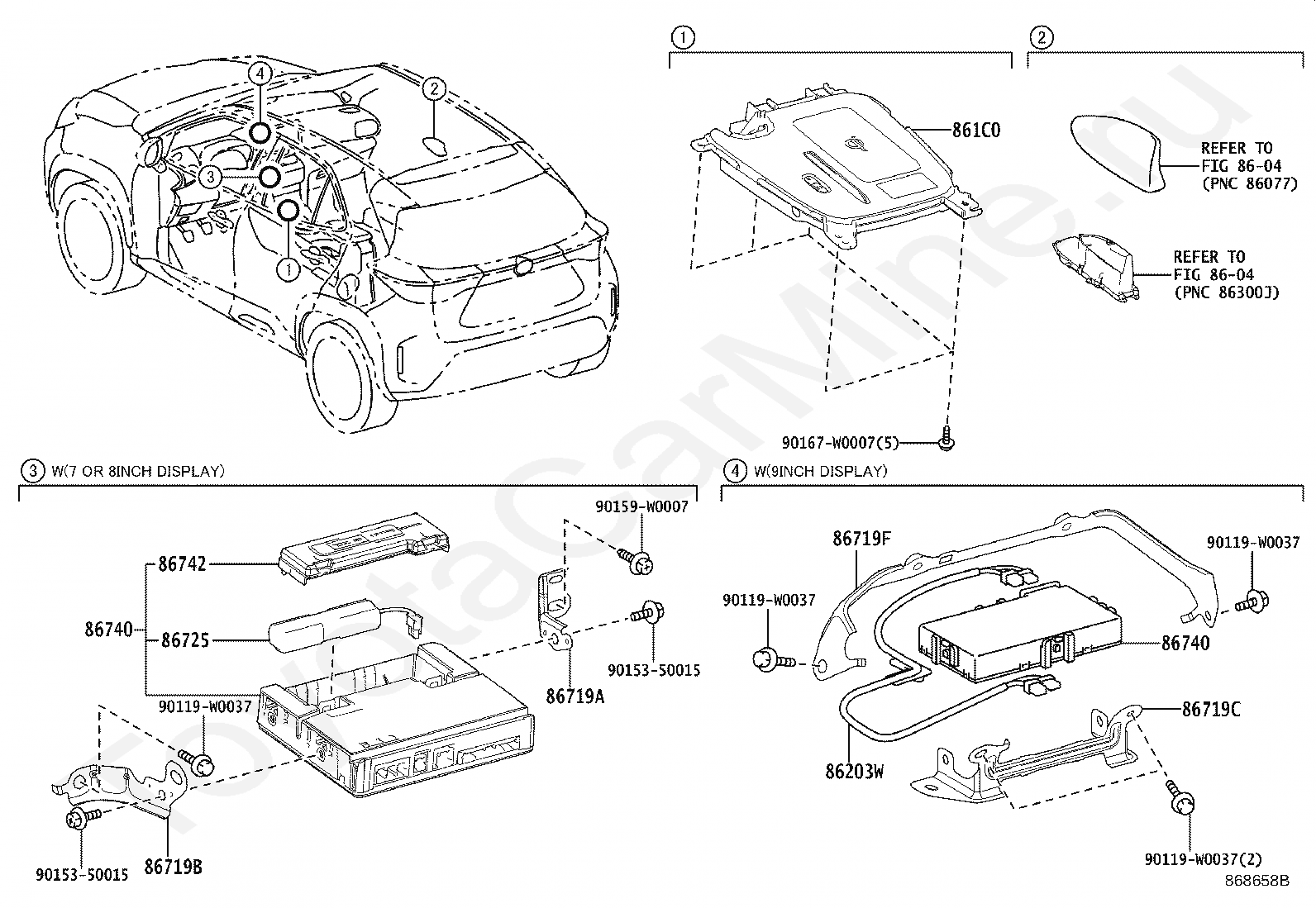 4
2
3
1

1
861C0
90167-W0007(5)

2
REFER TO
FIG 86-04
(PNC 86077)
REFER TO
FIG 86-04
(PNC 86300J)

3 W(7 OR 8INCH DISPLAY)
90159-W0007
86742
86740
86725
90153-50015
86719A
90119-W0037
90153-50015
86719B

4 W(9INCH DISPLAY)
86719F
90119-W0037
90119-W0037
86740
86719C
86203W
90119-W0037(2)
868658B

ToyotaCarMine.ru