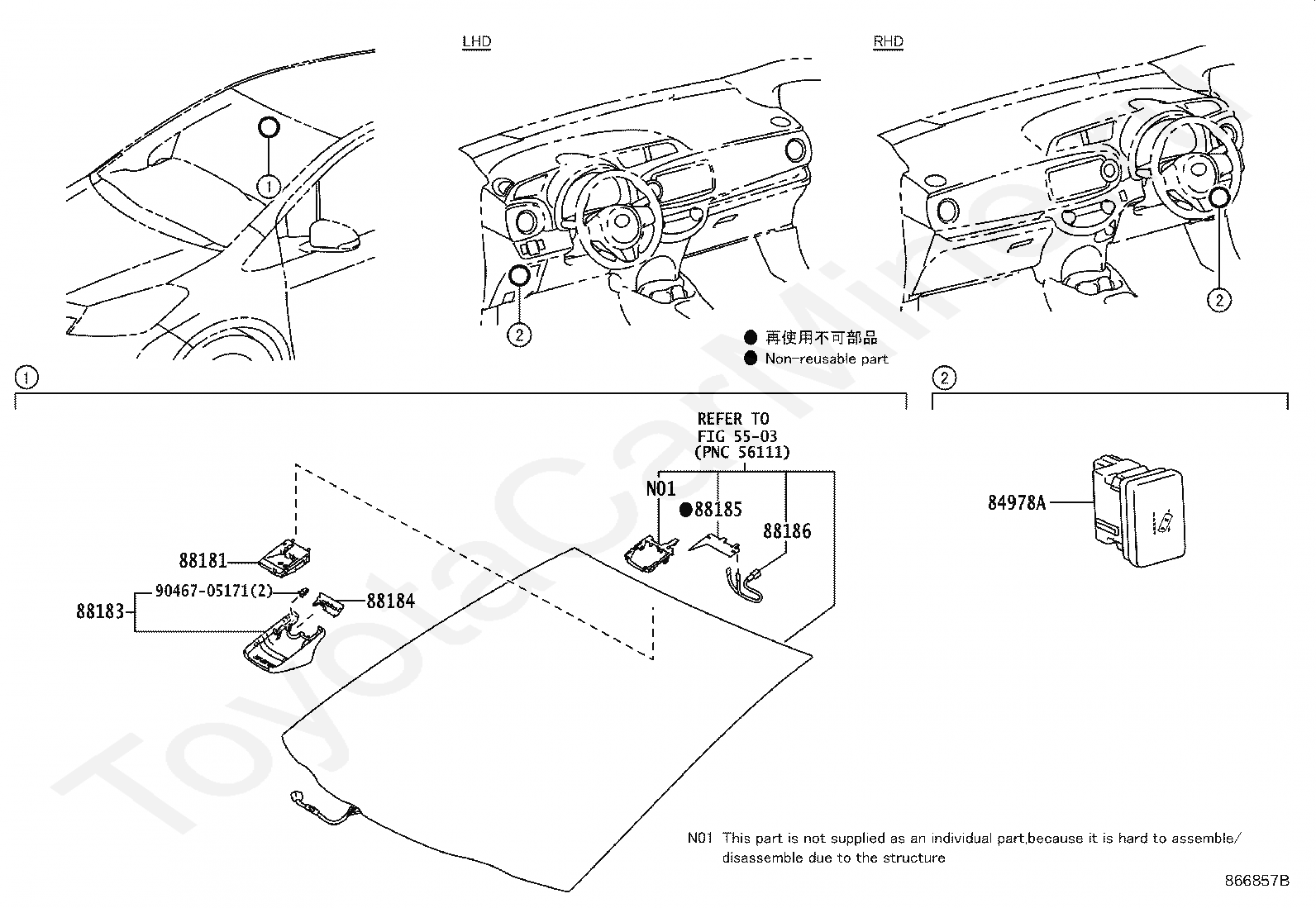 LHD

RHD

①

②

②

● 再使用不可部品
● Non-reusable part

①

②

REFER TO
FIG 55-03
(PNC 56111)

N01

●88185

88186

88181

90467-05171(2)

88183

88184

84978A

N01 This part is not supplied as an individual part,because it is hard to assemble/ disassemble due to the structure

866857B

ToyotaCarMirror