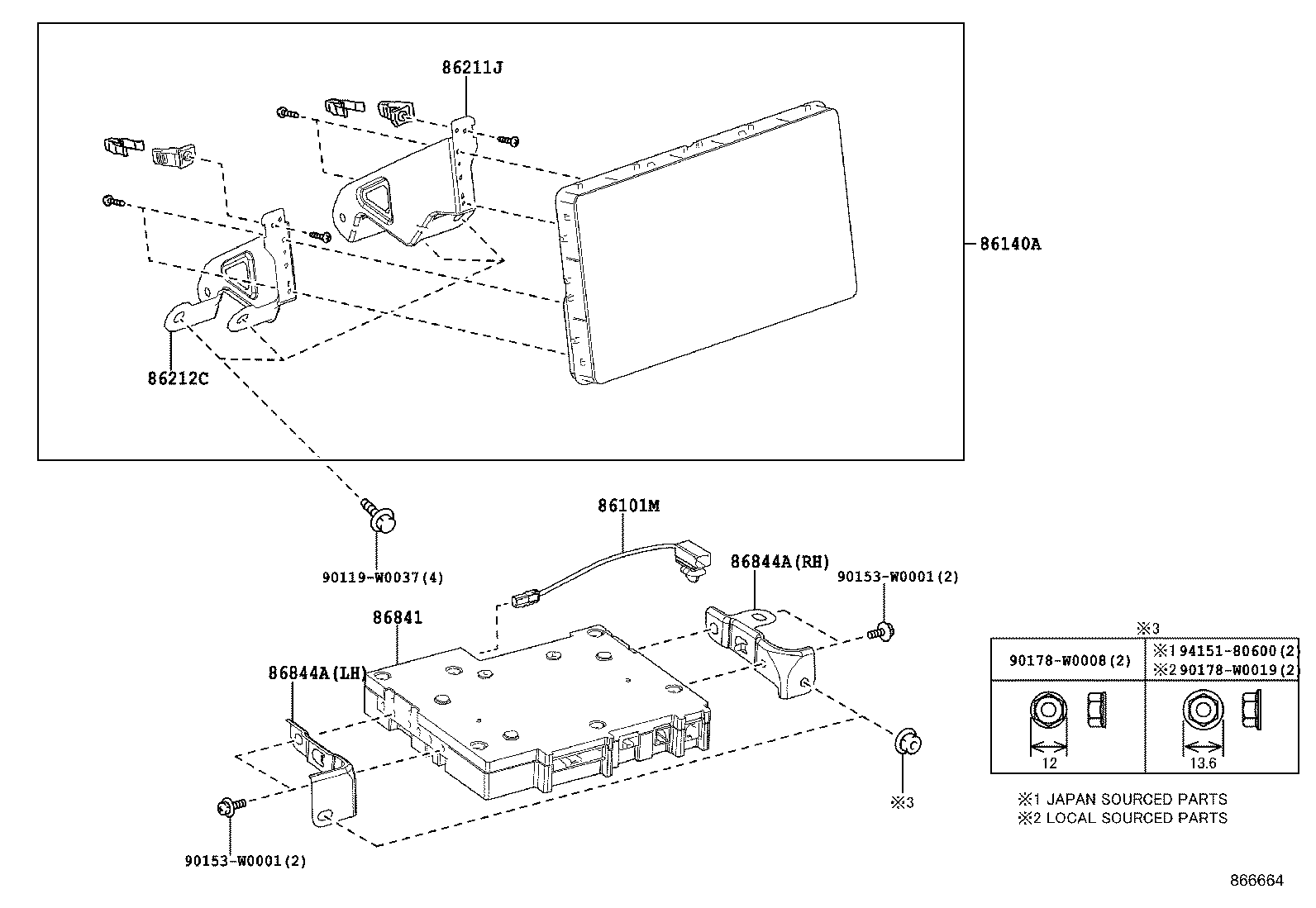 86211J

86140A

86212C

86101M

90119-W0037(4)

86844A(RH)

90153-W0001(2)

86841

86844A(LH)

※3

90153-W0001(2)

※3

| 90178-W0008(2) | ※1 94151-80600(2) ※2 90178-W0019(2) |
|---|---|
| 12 | 13.6 |

※1 JAPAN SOURCED PARTS
※2 LOCAL SOURCED PARTS

866664