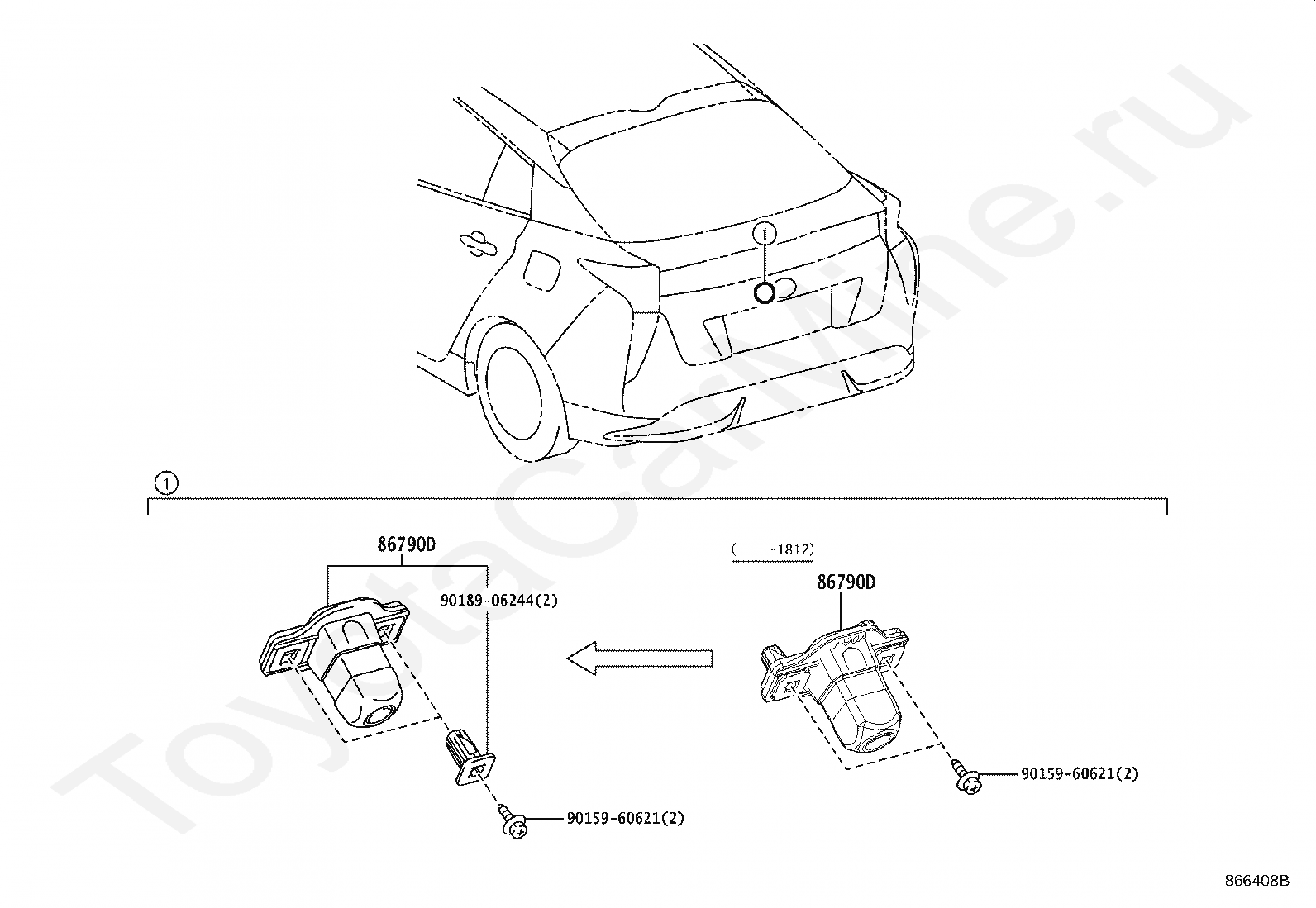 ToyotaCarNine.ru

①

①

86790D

90189-06244(2)

90159-60621(2)

( -1812)

86790D

90159-60621(2)

866408B