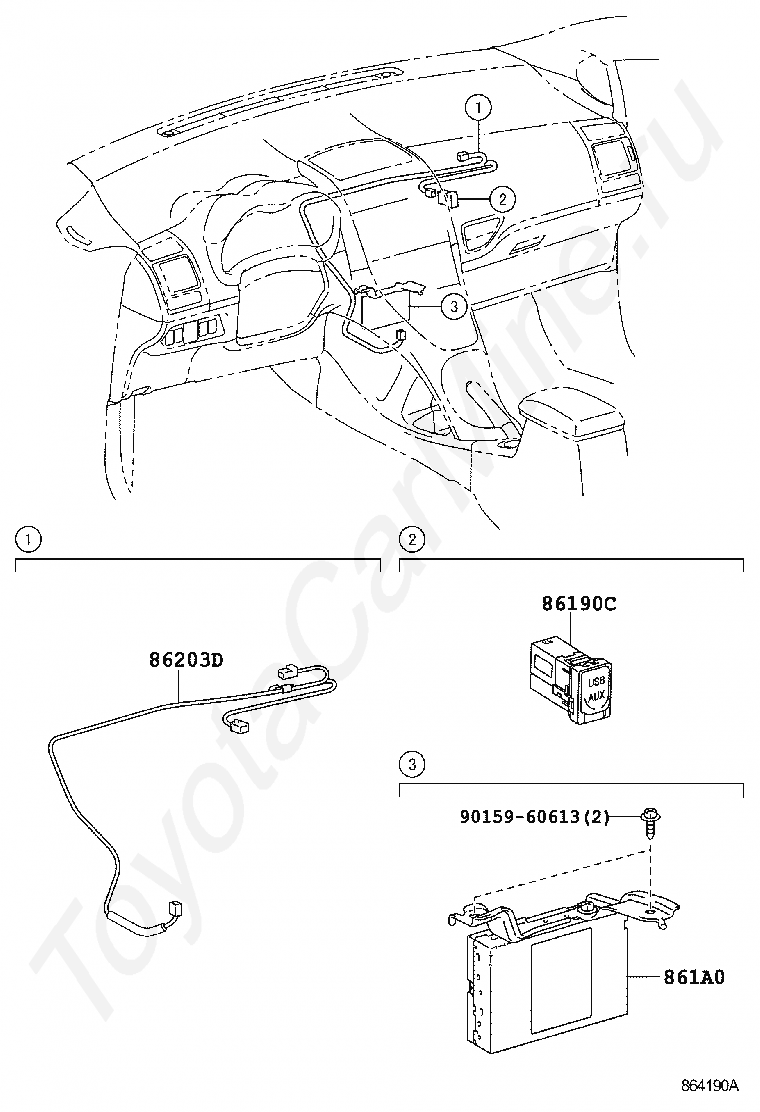 1
2
3

ToyotaCarMine.ru

1

86203D

2

86190C

USB
AUX

3

90159-60613(2)

861A0

864190A