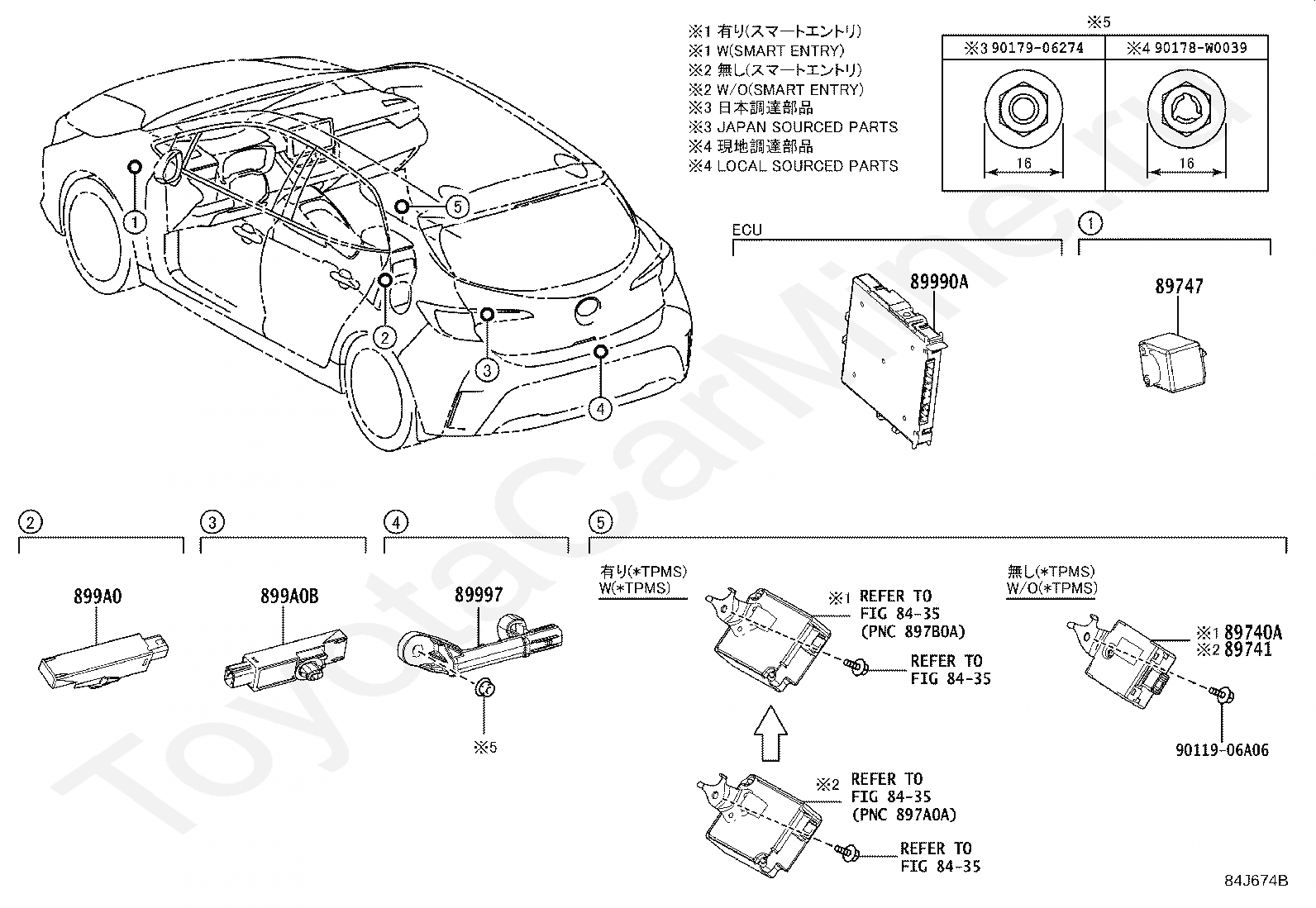 ※1 有り(スマートエントリ)
※1 W(SMART ENTRY)
※2 無し(スマートエントリ)
※2 W/O(SMART ENTRY)
※3 日本調達部品
※3 JAPAN SOURCED PARTS
※4 現地調達部品
※4 LOCAL SOURCED PARTS

※5

| ※3 90179-06274 | ※4 90178-W0039 |
|---|---|
| 16 | 16 |

1
2
3
4
5

ECU
89990A

1
89747

2
899A0

3
899A0B

4
89997
※5

5
有り(*TPMS)
W(*TPMS)
※1 REFER TO FIG 84-35 (PNC 897B0A)
REFER TO FIG 84-35

※2 REFER TO FIG 84-35 (PNC 897A0A)
REFER TO FIG 84-35

無し(*TPMS)
W/O(*TPMS)
※1 89740A
※2 89741
90119-06A06

84J674B

ToyotaCarMine.ru