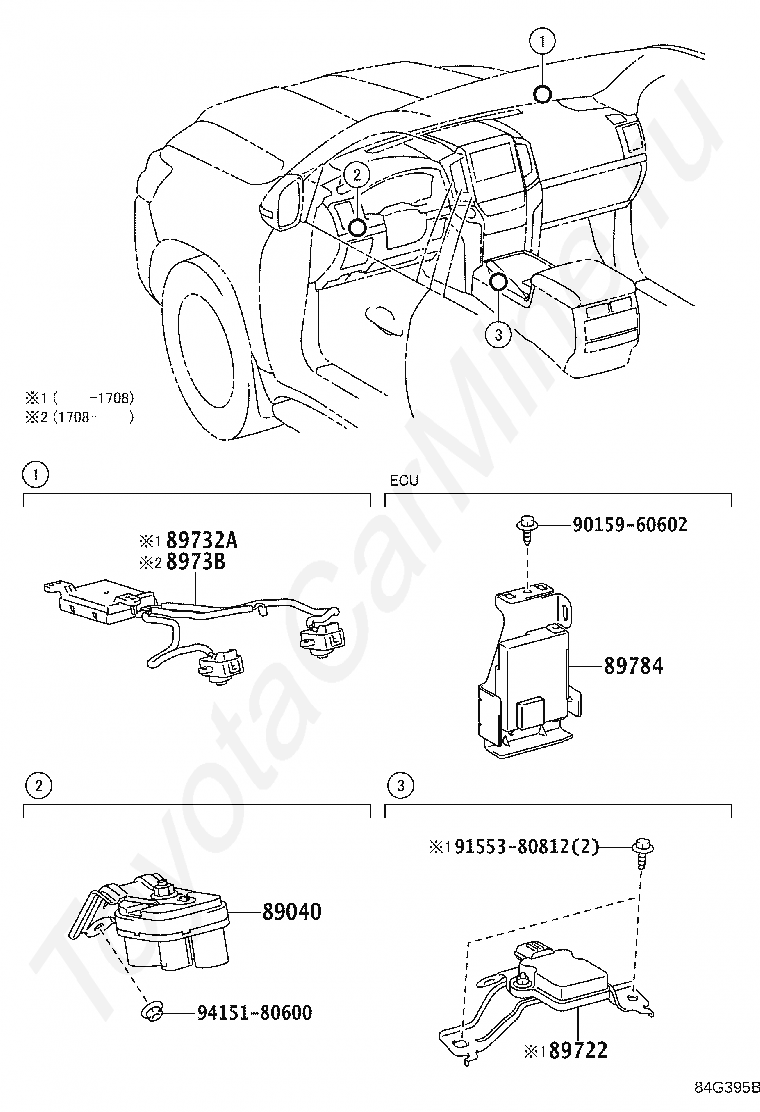 1
2
3
※1 (　　-1708)
※2 (1708-　　)

1

※1 89732A
※2 8973B

ECU

90159-60602

89784

2

89040

94151-80600

3

※1 91553-80812(2)

※1 89722

84G395B

ToyotaCarMine.ru