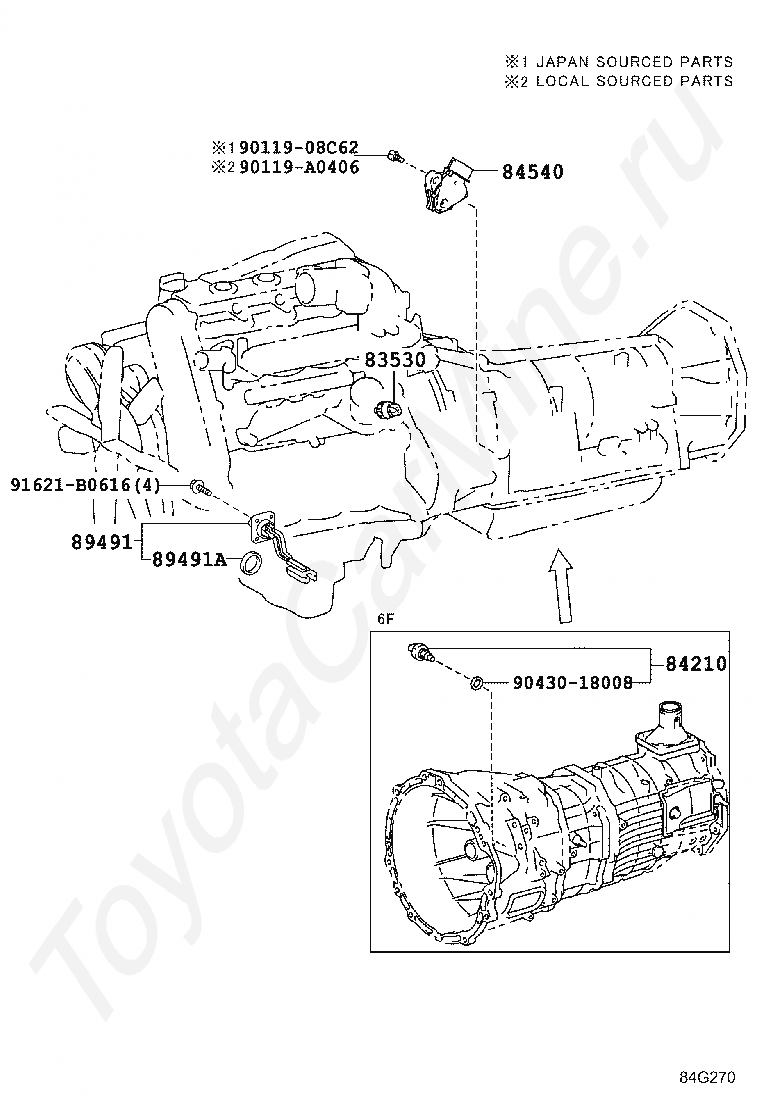 ※1 JAPAN SOURCED PARTS
※2 LOCAL SOURCED PARTS

※1 90119-08C62
※2 90119-A0406

84540

83530

91621-B0616(4)

89491

89491A

6F

84210

90430-18008

ToyotaCarMine.ru

84G270