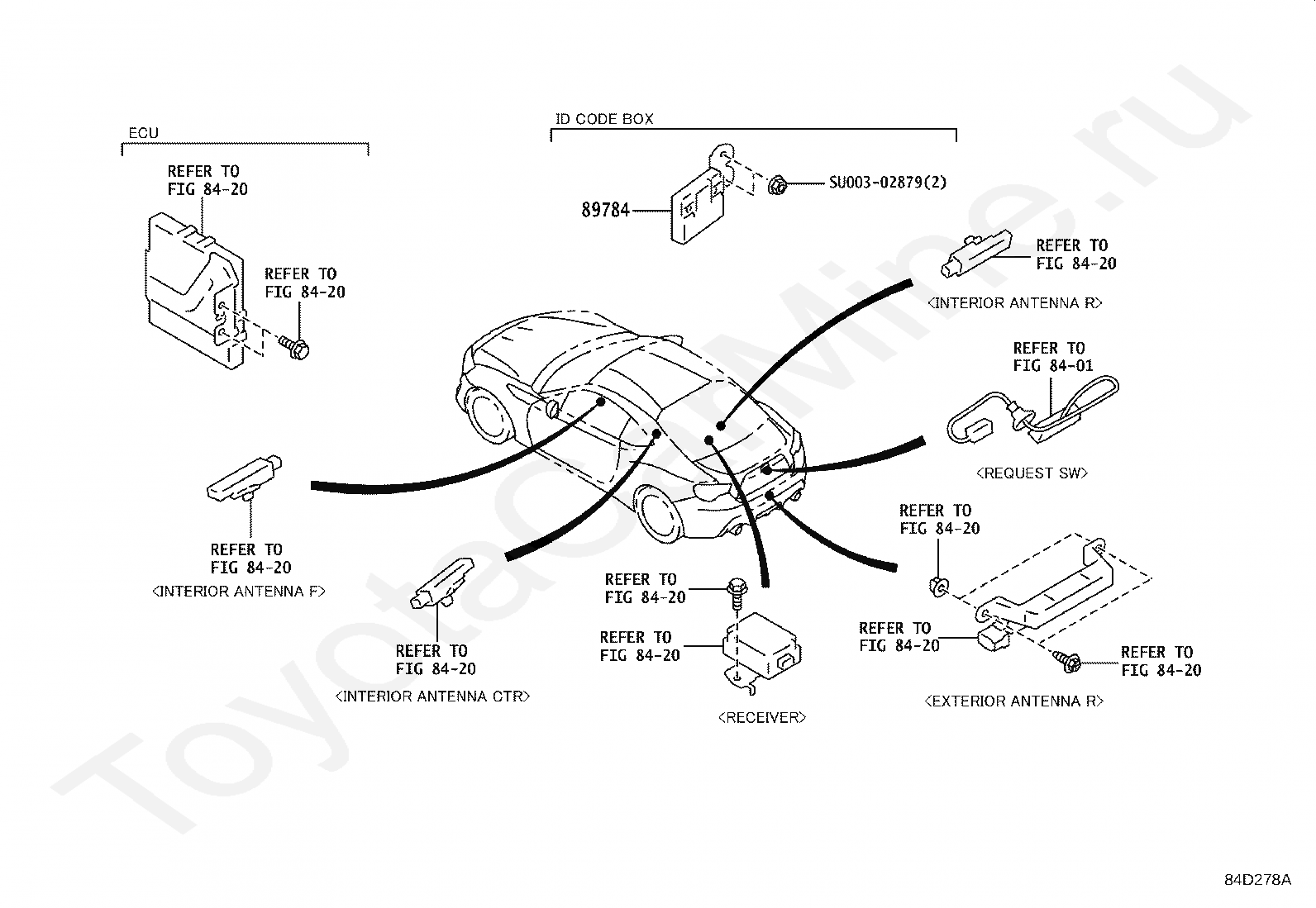 ECU

REFER TO
FIG 84-20

REFER TO
FIG 84-20

ID CODE BOX

89784

SU003-02879(2)

REFER TO
FIG 84-20

<INTERIOR ANTENNA R>

REFER TO
FIG 84-01

<REQUEST SW>

REFER TO
FIG 84-20

<INTERIOR ANTENNA F>

REFER TO
FIG 84-20

<INTERIOR ANTENNA CTR>

REFER TO
FIG 84-20

REFER TO
FIG 84-20

<RECEIVER>

REFER TO
FIG 84-20

REFER TO
FIG 84-20

REFER TO
FIG 84-20

<EXTERIOR ANTENNA R>

ToyotaOEMine.ru

84D278A