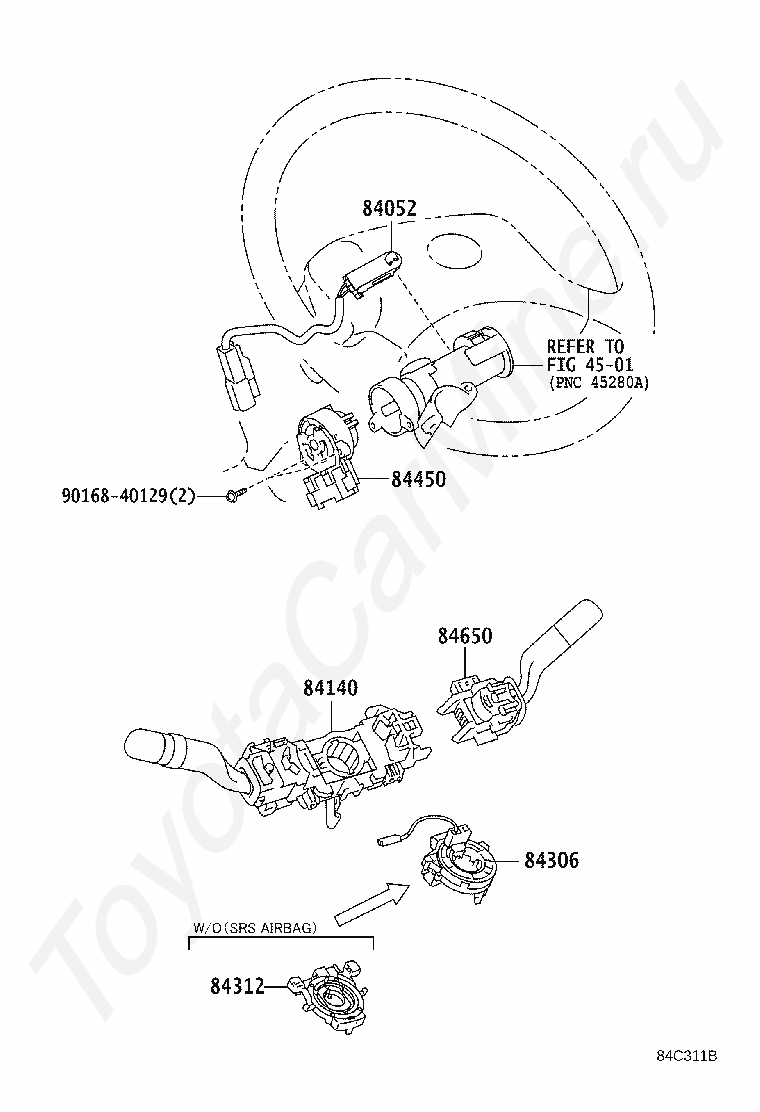 84052

REFER TO
FIG 45-01
(PNC 45280A)

90168-40129(2)

84450

84650

84140

84306

W/O(SRS AIRBAG)

84312

84C311B

ToyotaCarMine.ru