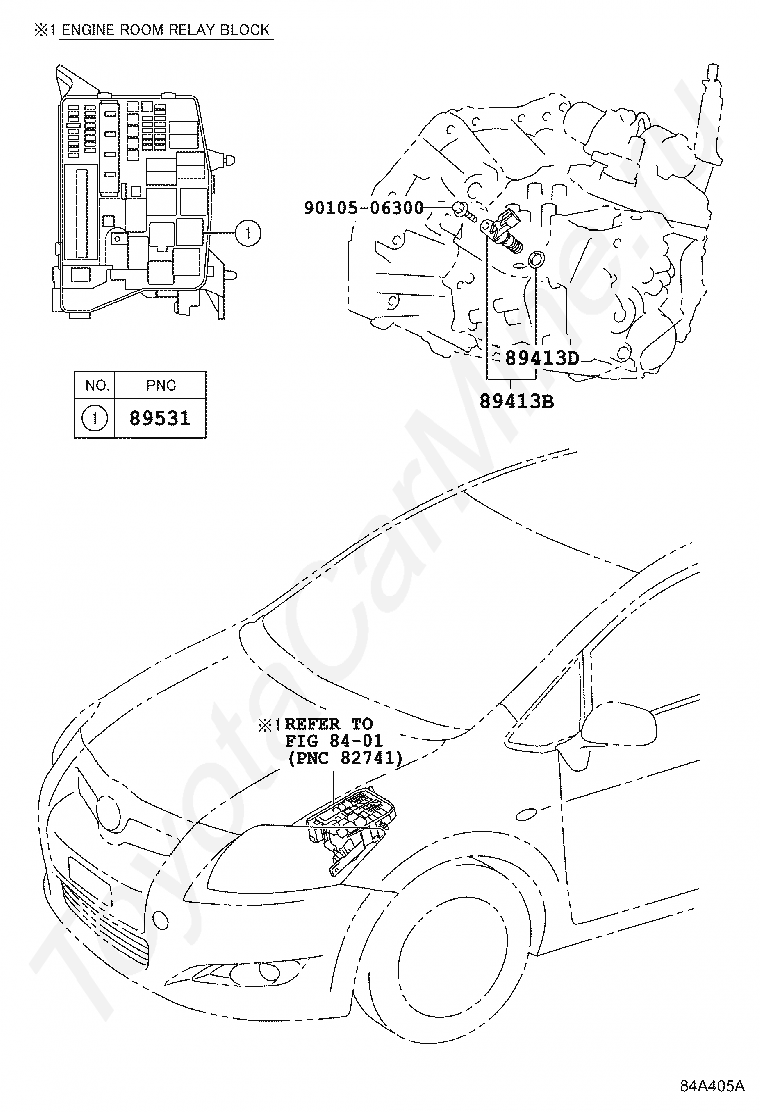 ※1 ENGINE ROOM RELAY BLOCK

①

| NO. | PNC |
|---|---|
| ① | 89531 |

90105-06300

89413D

89413B

※1 REFER TO FIG 84-01 (PNC 82741)

ToyotaCarMine.ru

84A405A