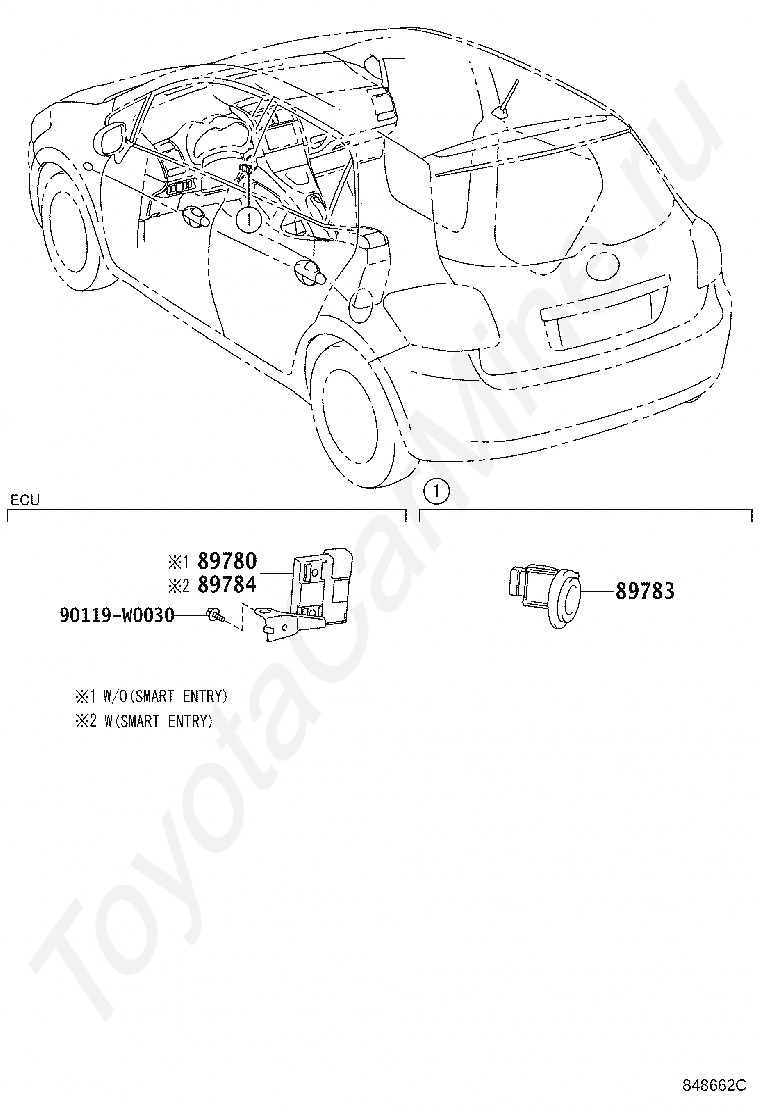 1

ECU

1

※1 89780
※2 89784
90119-W0030

89783

※1 W/O(SMART ENTRY)
※2 W(SMART ENTRY)

ToyotaCarMine.ru

848662C