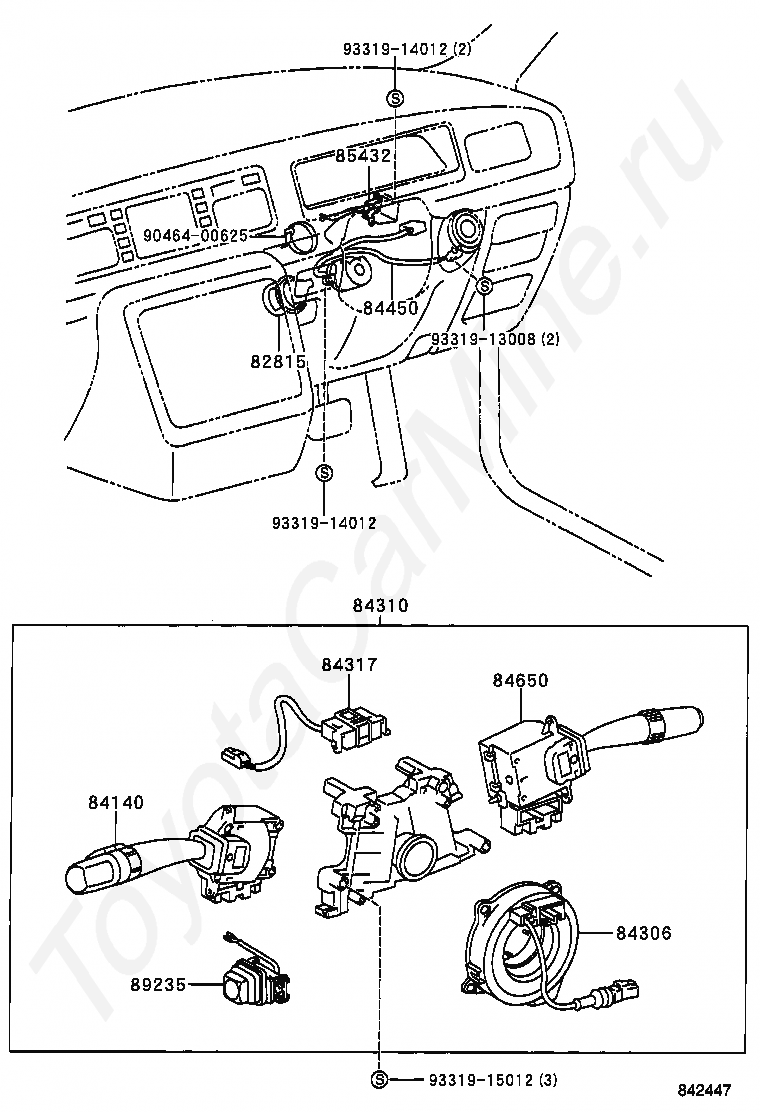 93319-14012 (2)
S
85432
90464-00625
84450
S
93319-13008 (2)
82815
S
93319-14012
84310
84317
84650
84140
84306
89235
S
93319-15012 (3)
842447
ToyotaCarMine.ru