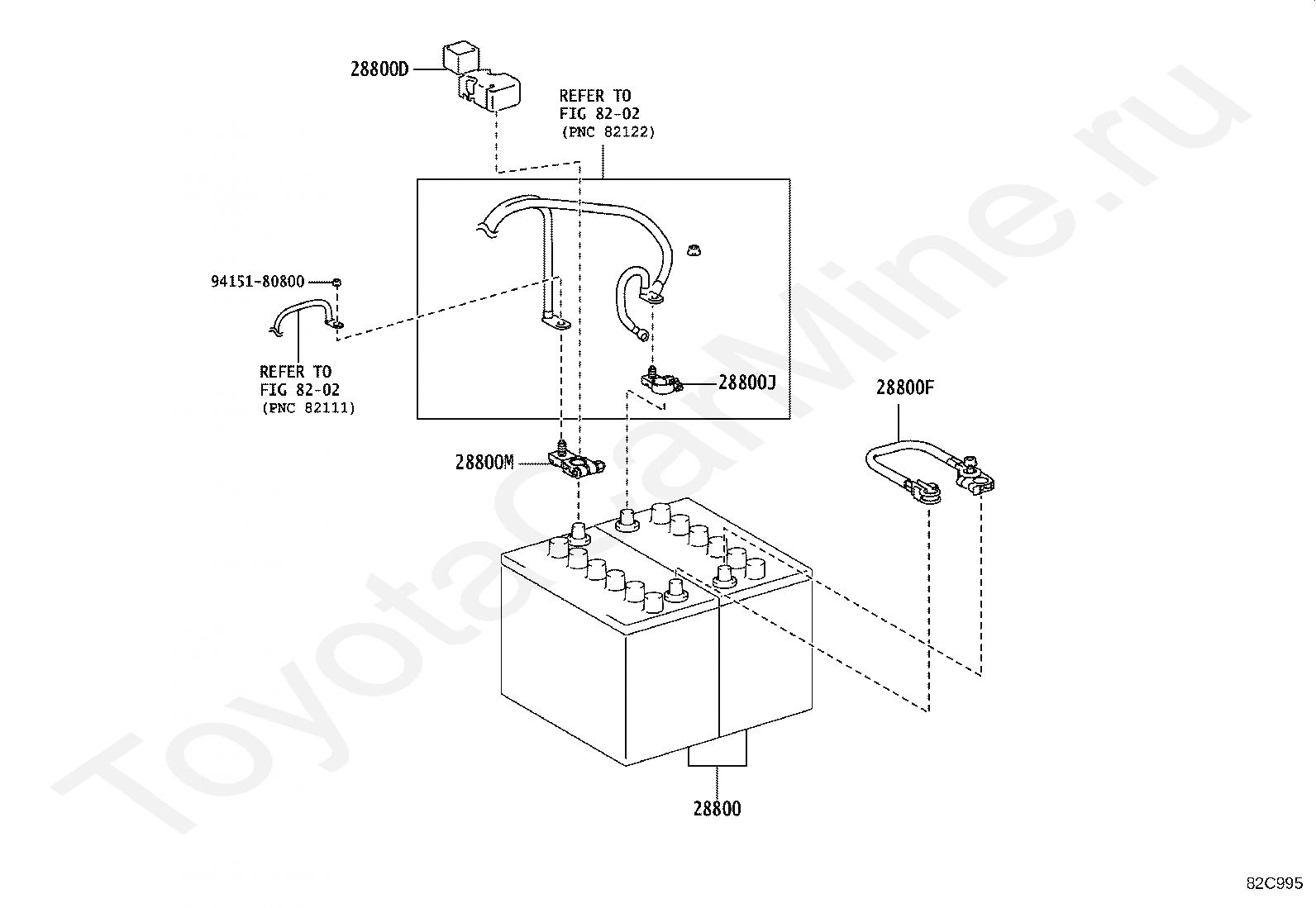 28800D

REFER TO
FIG 82-02
(PNC 82122)

94151-80800

REFER TO
FIG 82-02
(PNC 82111)

28800J

28800F

28800M

28800

ToyotaCarMine.ru

82C995