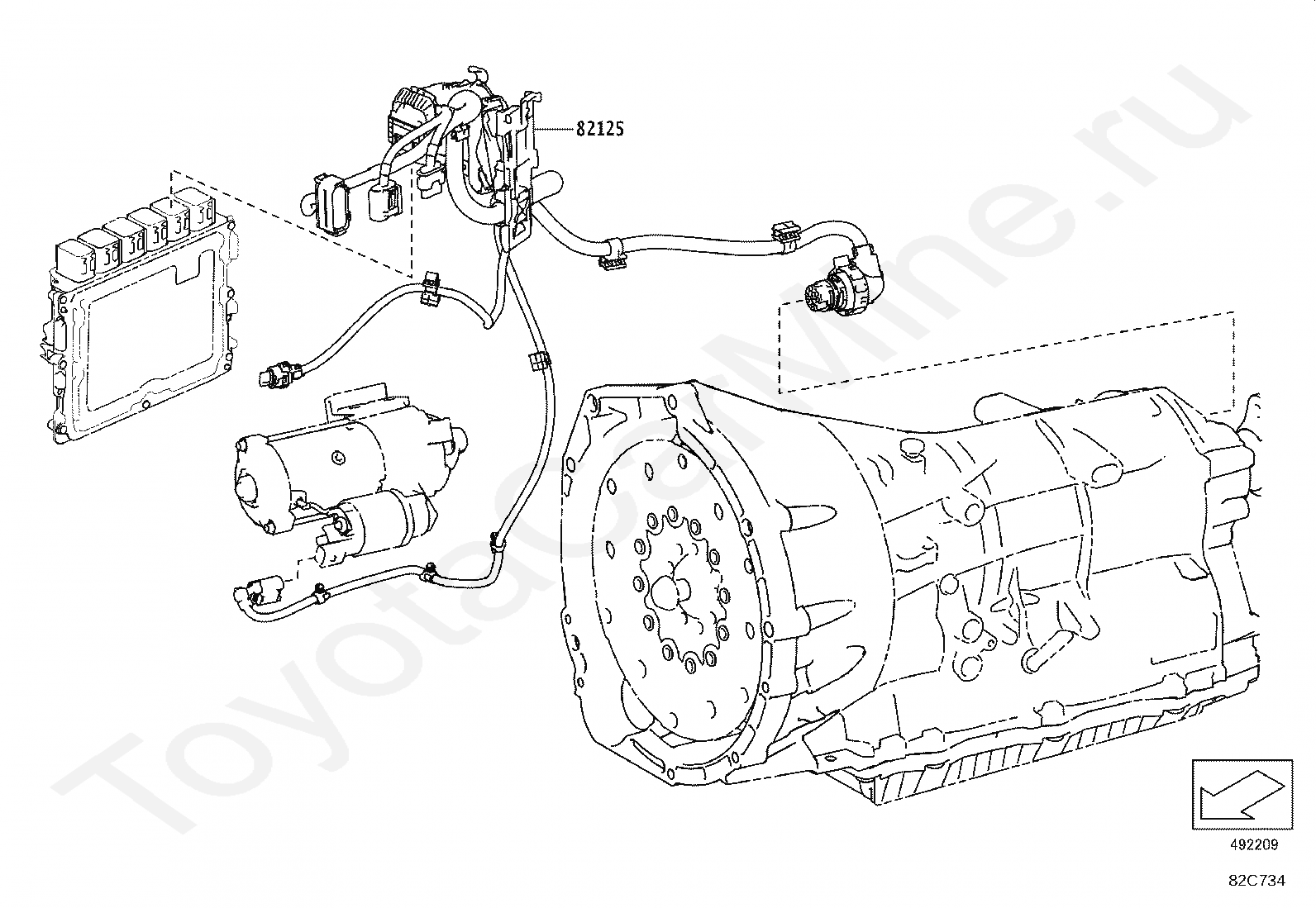 82125

ToyotaCarMine.ru

492209

82C734