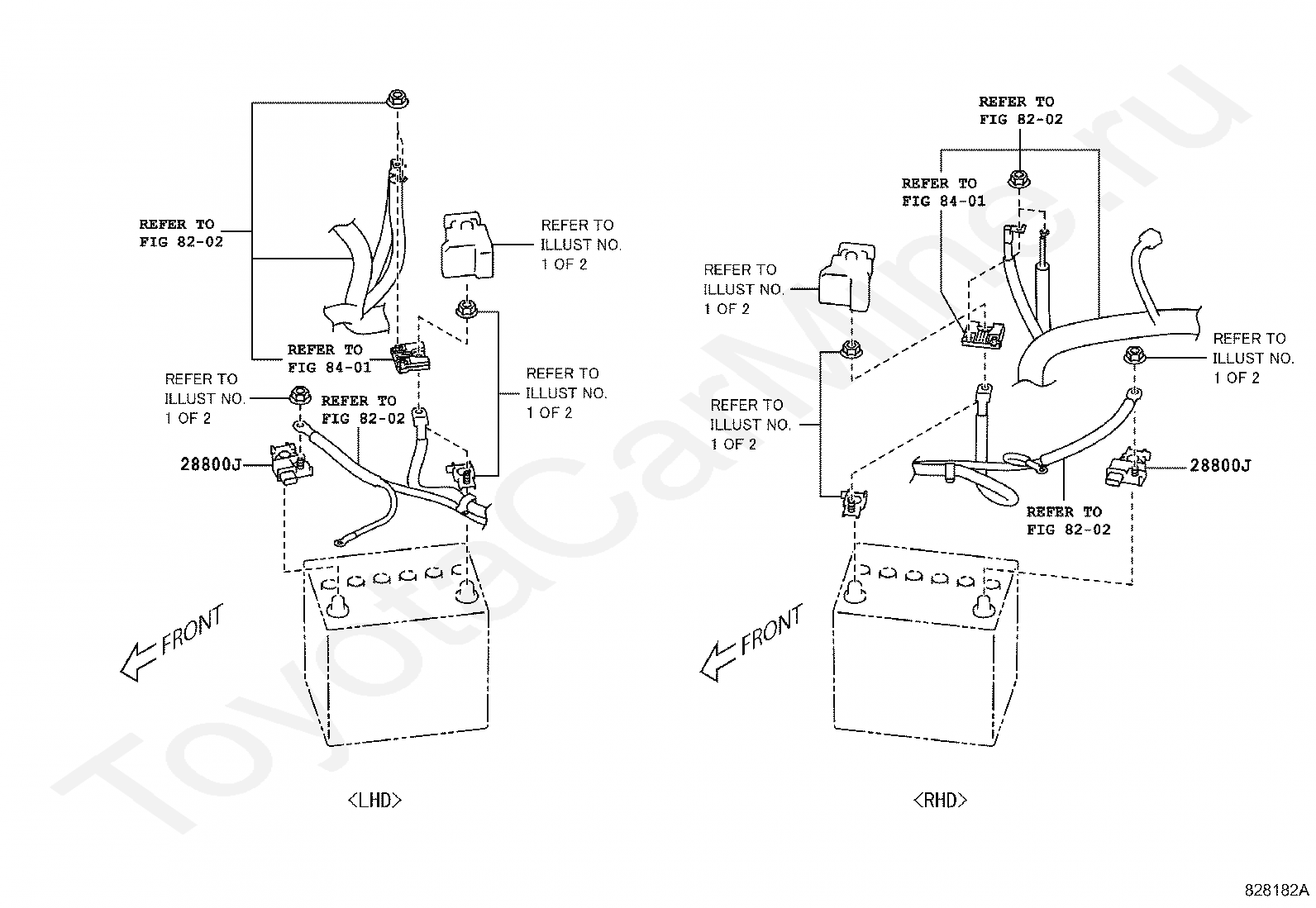 REFER TO FIG 82-02

REFER TO ILLUST NO. 1 OF 2

REFER TO FIG 84-01

REFER TO ILLUST NO. 1 OF 2

REFER TO FIG 82-02

REFER TO ILLUST NO. 1 OF 2

28800J

FRONT

<LHD>

REFER TO FIG 82-02

REFER TO FIG 84-01

REFER TO ILLUST NO. 1 OF 2

REFER TO ILLUST NO. 1 OF 2

REFER TO ILLUST NO. 1 OF 2

28800J

REFER TO FIG 82-02

FRONT

<RHD>

ToyotaCarMine.ru

828182A