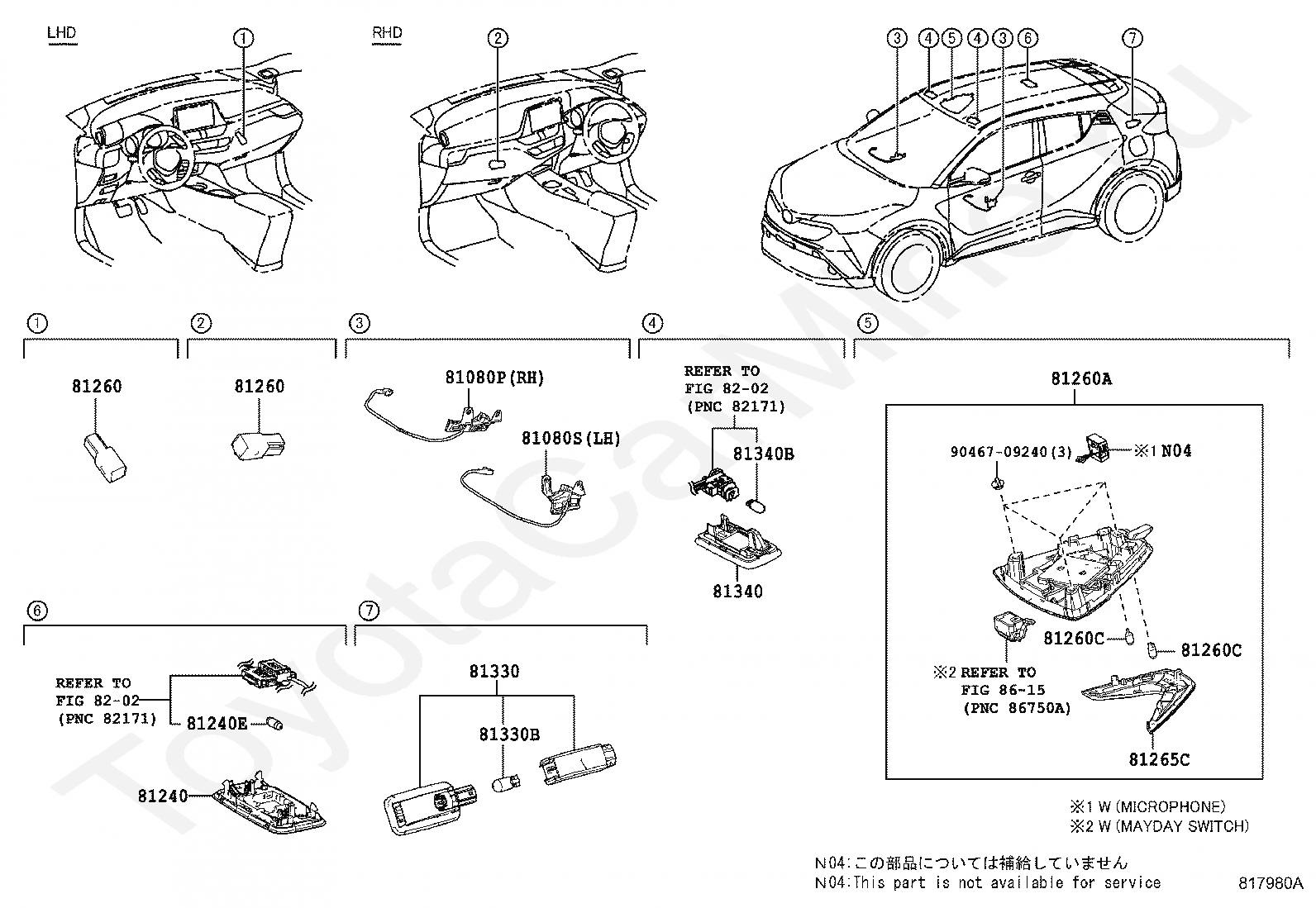 LHD
①
RHD
②
③ ④ ⑤ ④ ③ ⑥ ⑦

①
81260

②
81260

③
81080P(RH)
81080S(LH)

④
REFER TO
FIG 82-02
(PNC 82171)
81340B
81340

⑤
81260A
90467-09240(3)
※1 N04
81260C
81260C
※2 REFER TO
FIG 86-15
(PNC 86750A)
81265C

⑥
REFER TO
FIG 82-02
(PNC 82171)
81240E
81240

⑦
81330
81330B

※1 W (MICROPHONE)
※2 W (MAYDAY SWITCH)

N04:この部品については補給していません
N04:This part is not available for service

817980A

ToyotaCarMine.ru