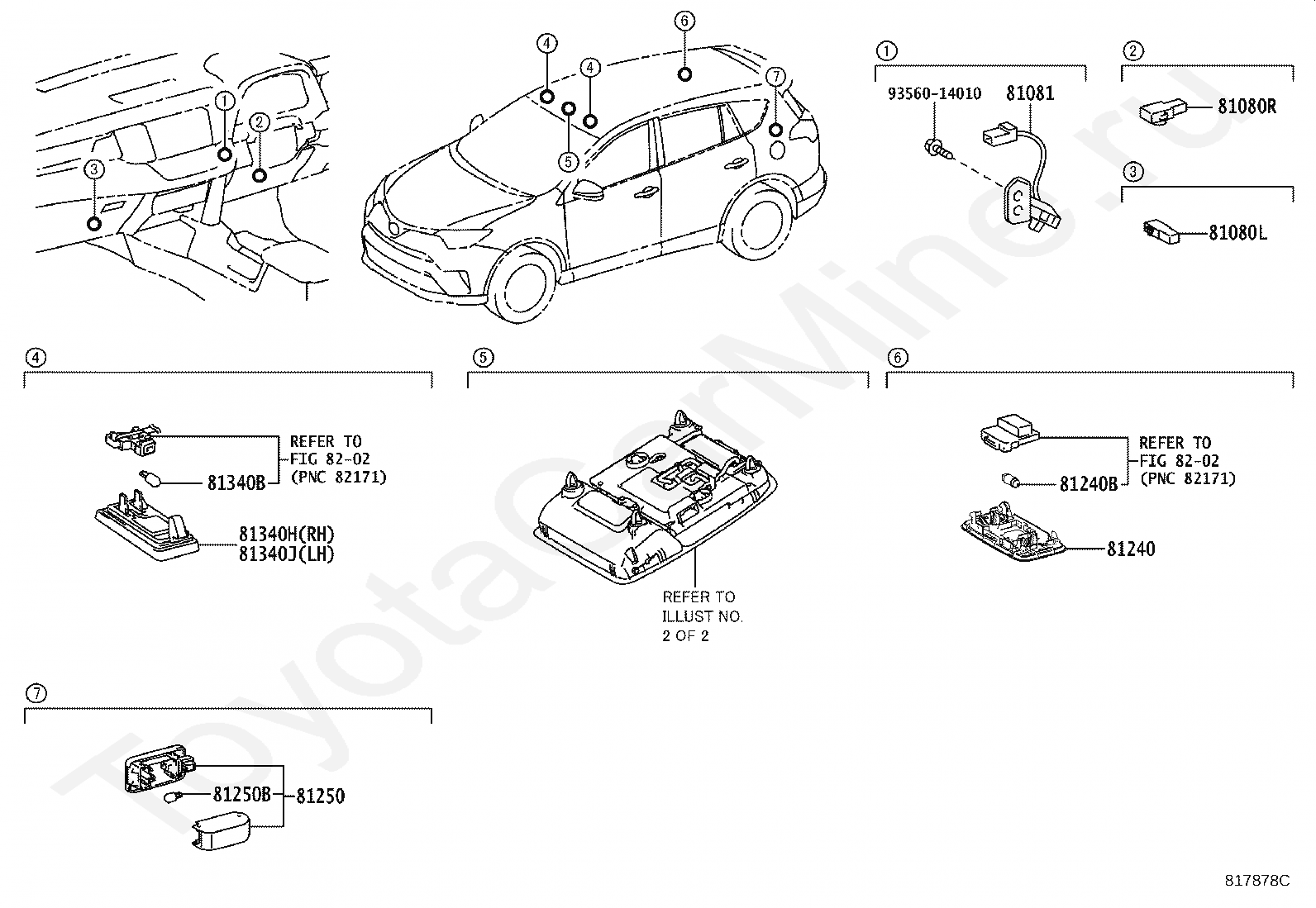 1
2
3
4
4
5
6
7

1
93560-14010
81081

2
81080R

3
81080L

4
REFER TO
FIG 82-02
(PNC 82171)
81340B
81340H(RH)
81340J(LH)

5
REFER TO
ILLUST NO.
2 OF 2

6
REFER TO
FIG 82-02
(PNC 82171)
81240B
81240

7
81250B
81250

ToyotaCarMine.ru

817878C