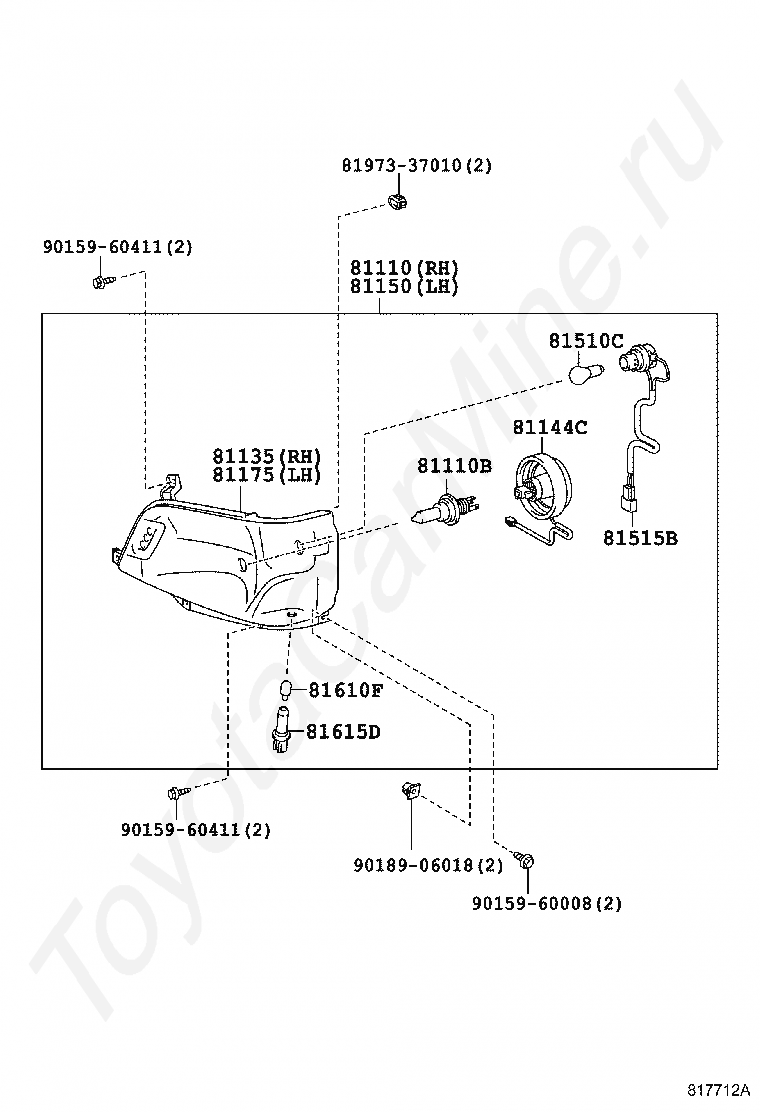 81973-37010(2)

90159-60411(2)

81110(RH)
81150(LH)

81510C

81144C

81135(RH)
81175(LH)

81110B

81515B

81610F

81615D

90159-60411(2)

90189-06018(2)

90159-60008(2)

ToyotaCarMine.ru

817712A