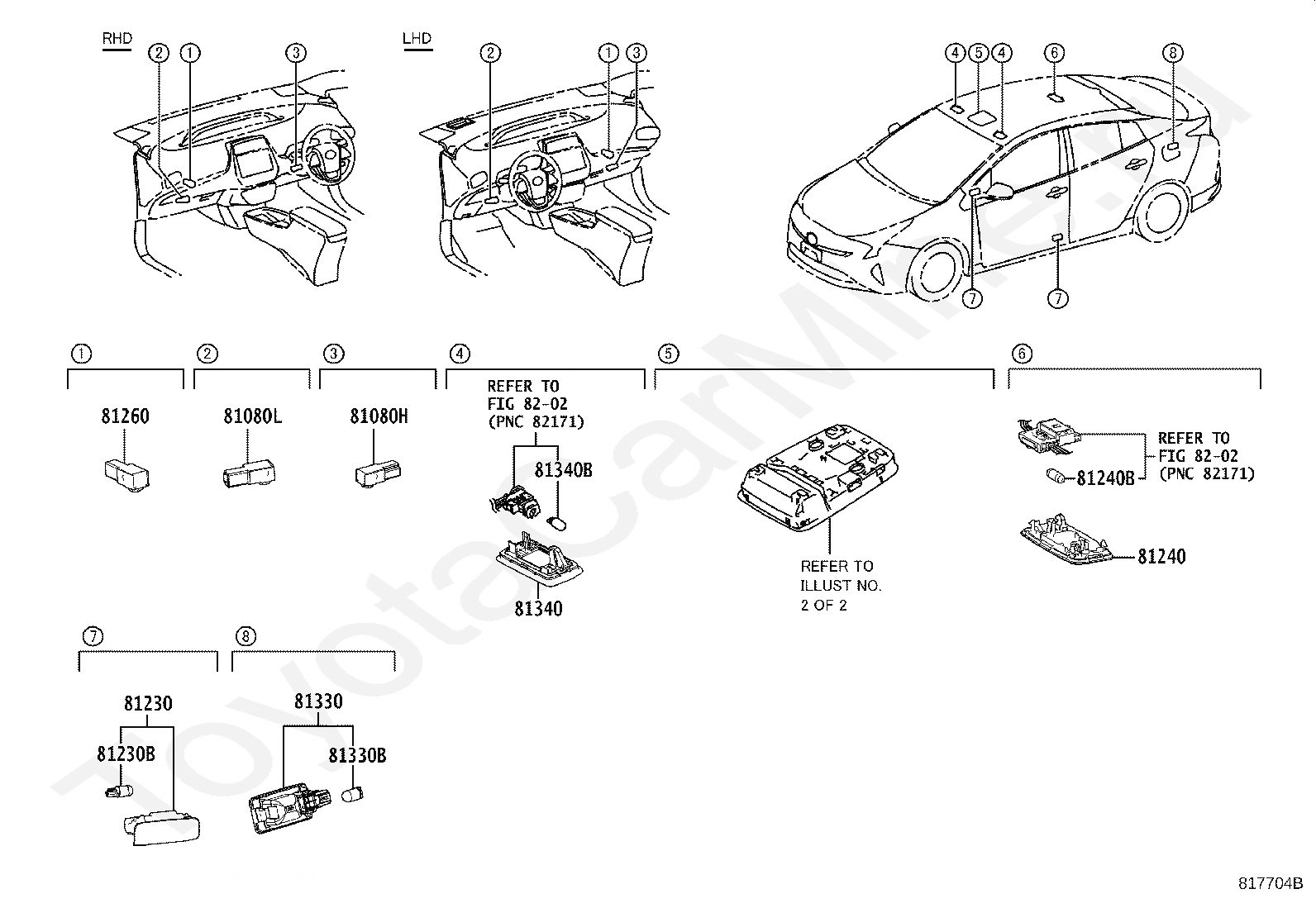 RHD
②
①
③
LHD
②
①
③
④
⑤
④
⑥
⑧
⑦
⑦

①
81260

②
81080L

③
81080H

④
REFER TO FIG 82-02 (PNC 82171)
81340B
81340

⑤
REFER TO ILLUST NO. 2 OF 2

⑥
REFER TO FIG 82-02 (PNC 82171)
81240B
81240

⑦
81230
81230B

⑧
81330
81330B

ToyotaCarMine.ru

817704B