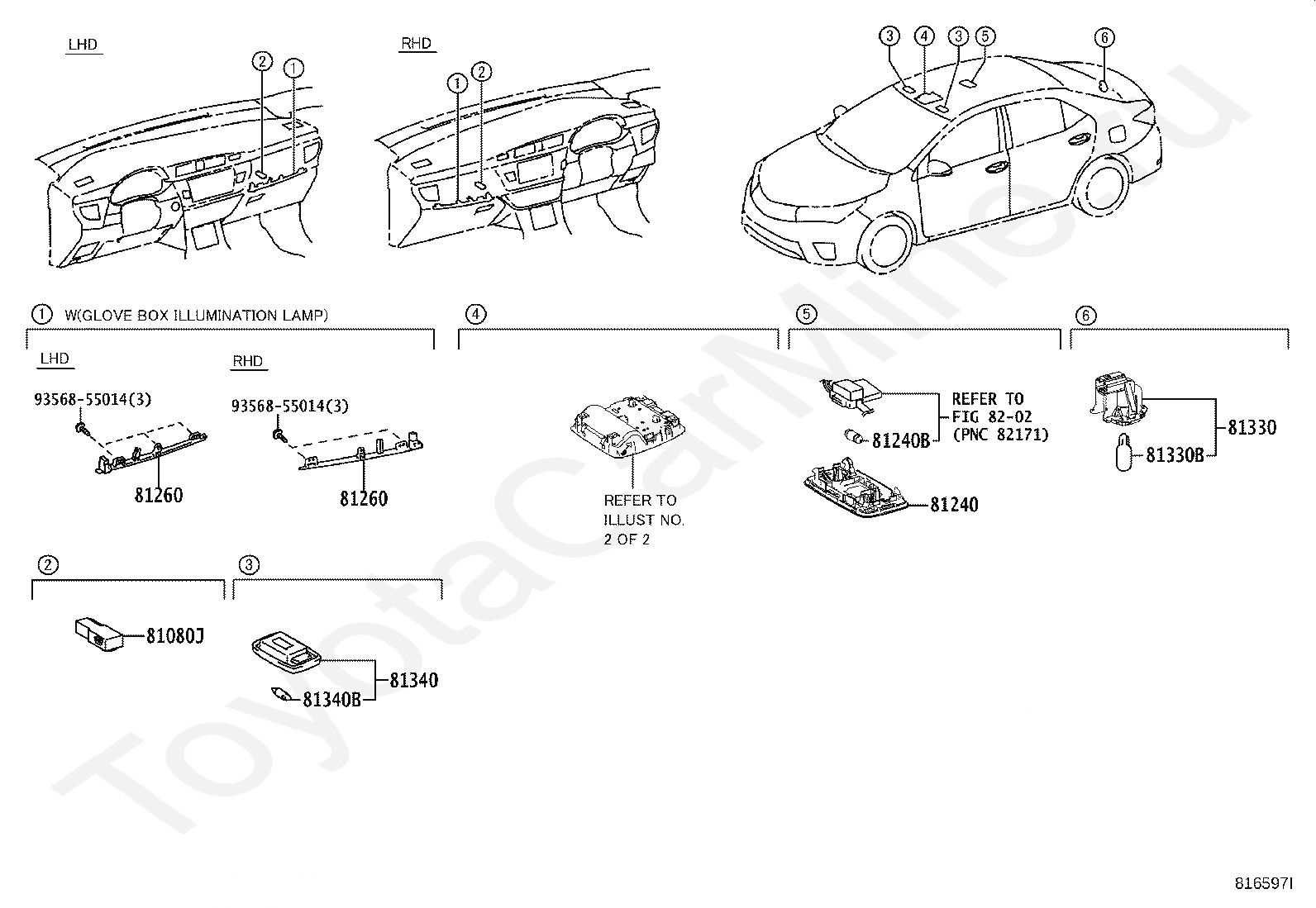 LHD

2 1

RHD

1 2

3 4 3 5 6

1 W(GLOVE BOX ILLUMINATION LAMP)

LHD

93568-55014(3)

81260

RHD

93568-55014(3)

81260

4

REFER TO ILLUST NO. 2 OF 2

5

REFER TO FIG 82-02 (PNC 82171)

81240B

81240

6

81330

81330B

2

81080J

3

81340

81340B

ToyotaCarMine.ru

816597I