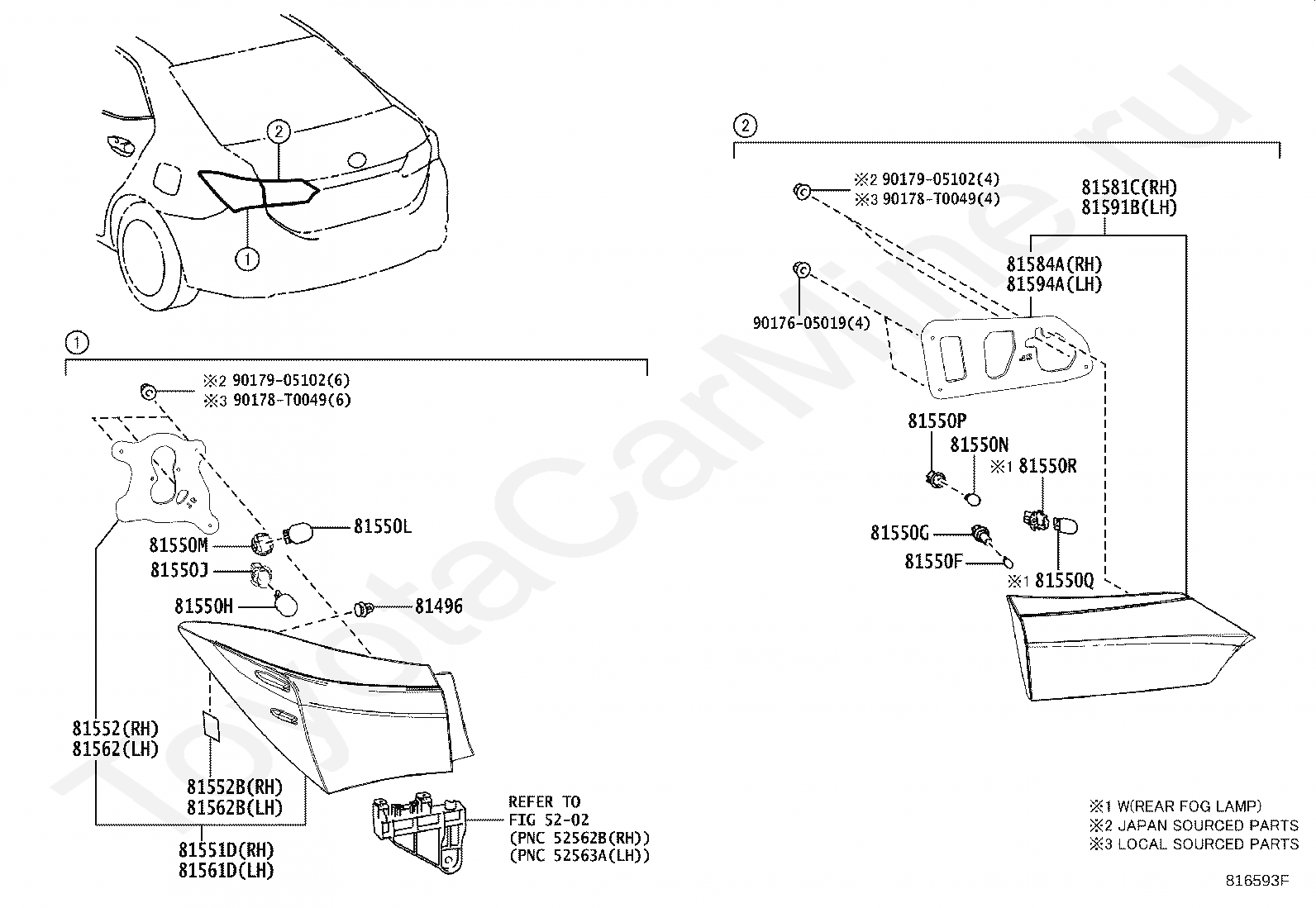 2
1

1
※2 90179-05102(6)
※3 90178-T0049(6)
81550L
81550M
81550J
81550H
81496
81552(RH)
81562(LH)
81552B(RH)
81562B(LH)
81551D(RH)
81561D(LH)
REFER TO
FIG 52-02
(PNC 52562B(RH))
(PNC 52563A(LH))

2
※2 90179-05102(4)
※3 90178-T0049(4)
81581C(RH)
81591B(LH)
81584A(RH)
81594A(LH)
90176-05019(4)
81550P
81550N
※1 81550R
81550G
81550F
※1 81550Q

※1 W(REAR FOG LAMP)
※2 JAPAN SOURCED PARTS
※3 LOCAL SOURCED PARTS
816593F

ToyotaCarMine.ru