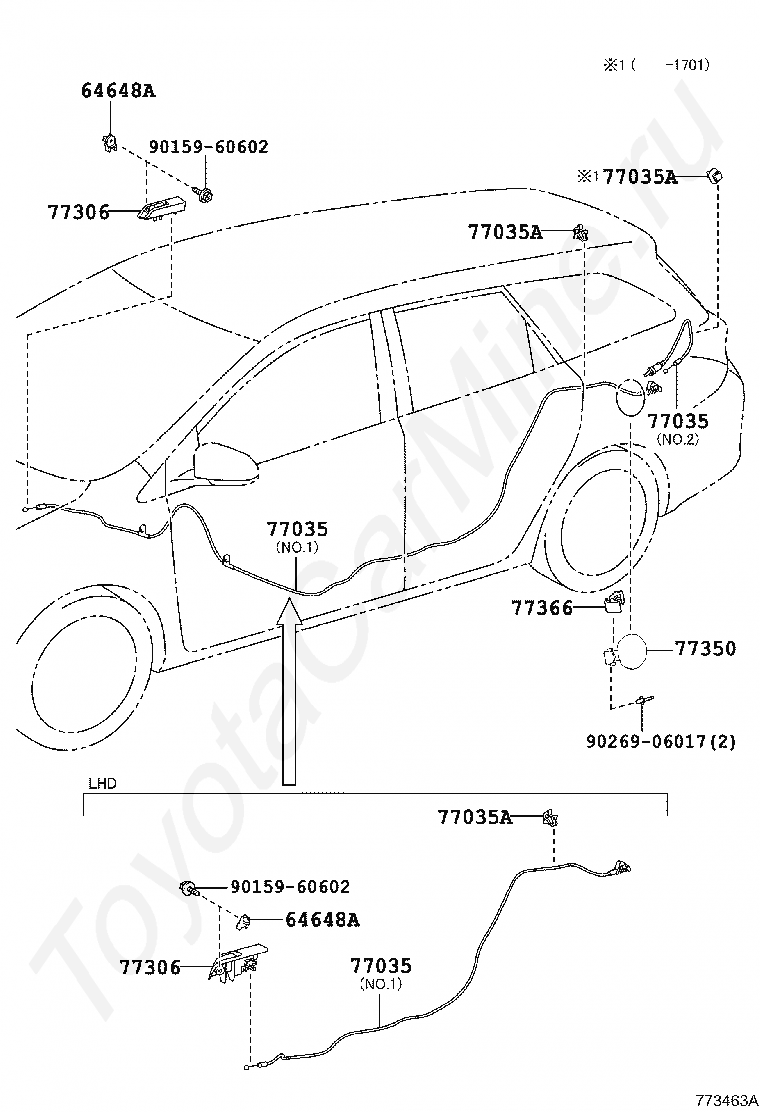 ※1 ( -1701)

64648A

90159-60602

77306

※1 77035A

77035A

77035
(NO.2)

77035
(NO.1)

77366

77350

90269-06017(2)

LHD

77035A

90159-60602

64648A

77306

77035
(NO.1)

ToyotaCarMine.ru

773463A