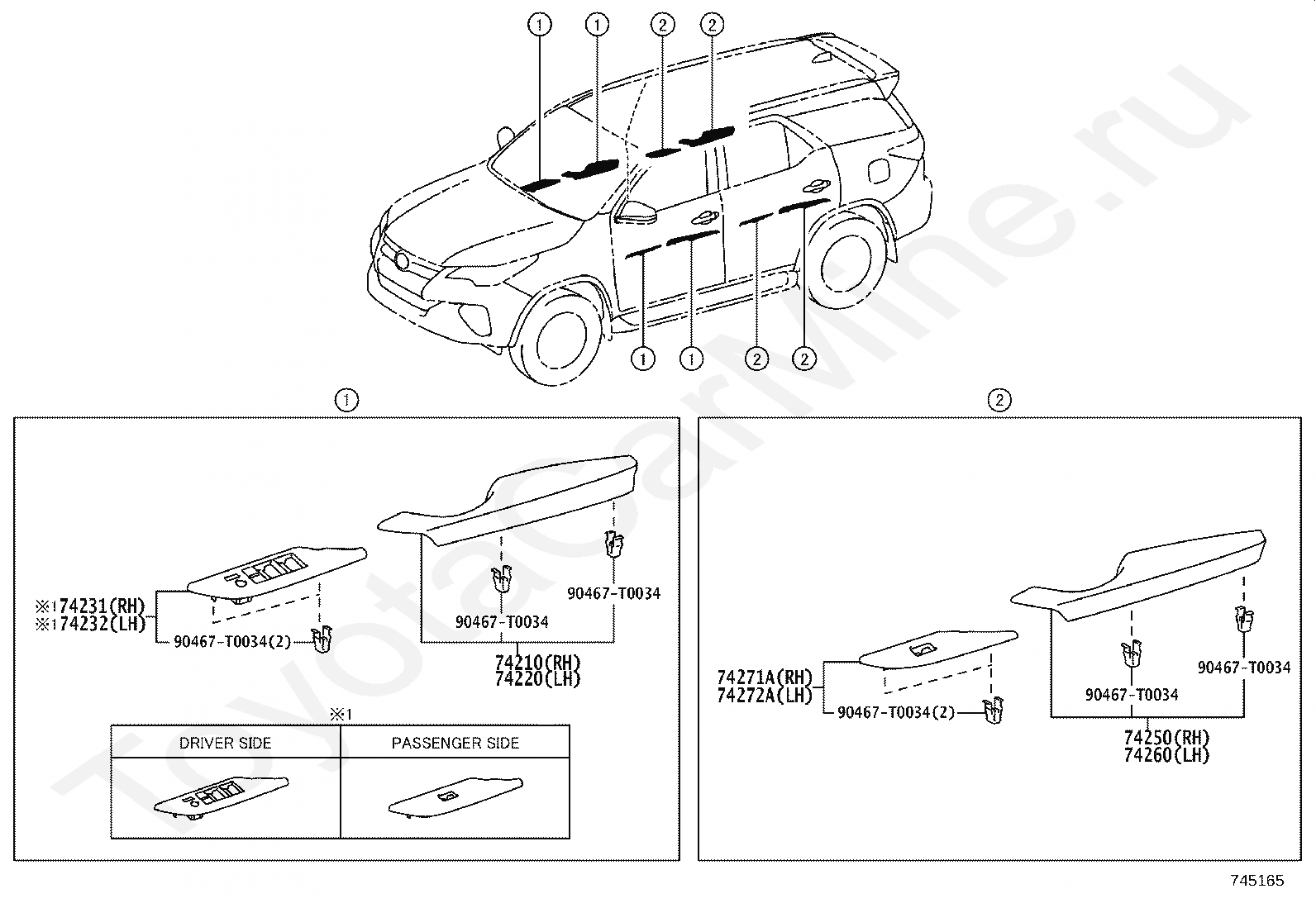 ①
①
②
②
①
①
②
②

①

※1 74231(RH)
※1 74232(LH)
90467-T0034(2)

90467-T0034
90467-T0034
74210(RH)
74220(LH)

※1
| DRIVER SIDE | PASSENGER SIDE |
|---|---|
| | |

②

74271A(RH)
74272A(LH)
90467-T0034(2)

90467-T0034
90467-T0034
74250(RH)
74260(LH)

ToyotaCarMine.ru

745165