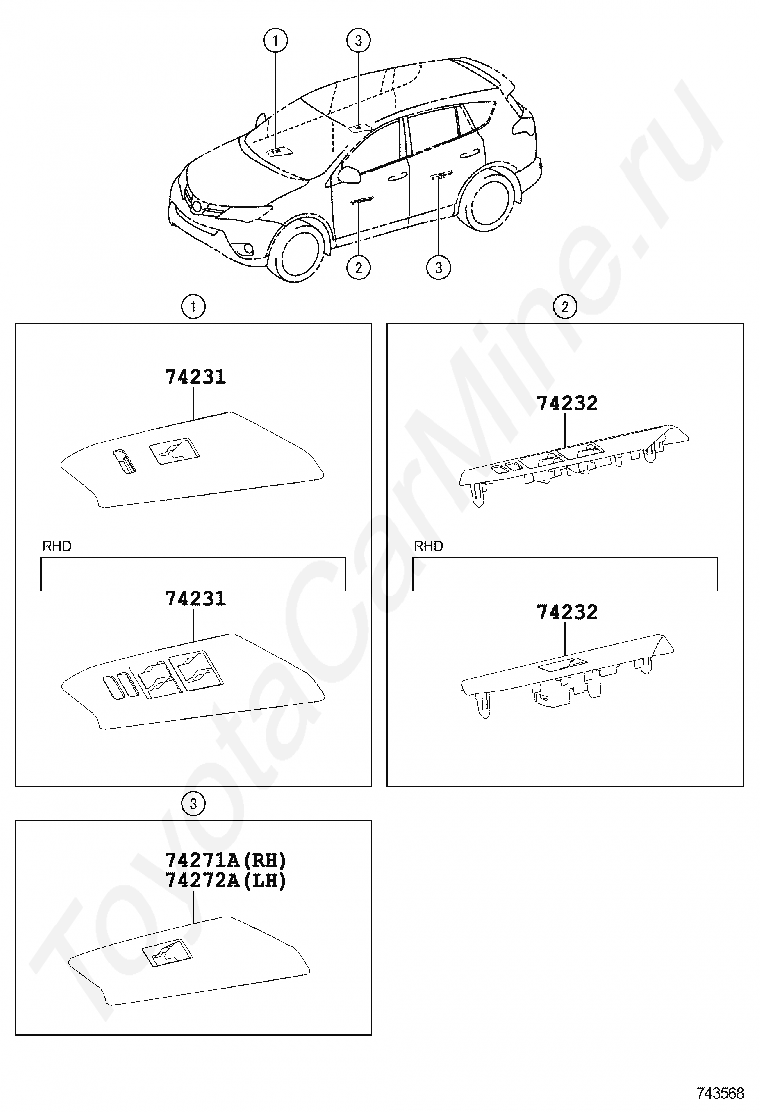 1
3
2
3

1
74231

RHD
74231

2
74232

RHD
74232

3
74271A(RH)
74272A(LH)

ToyotaCarMine.ru

743568