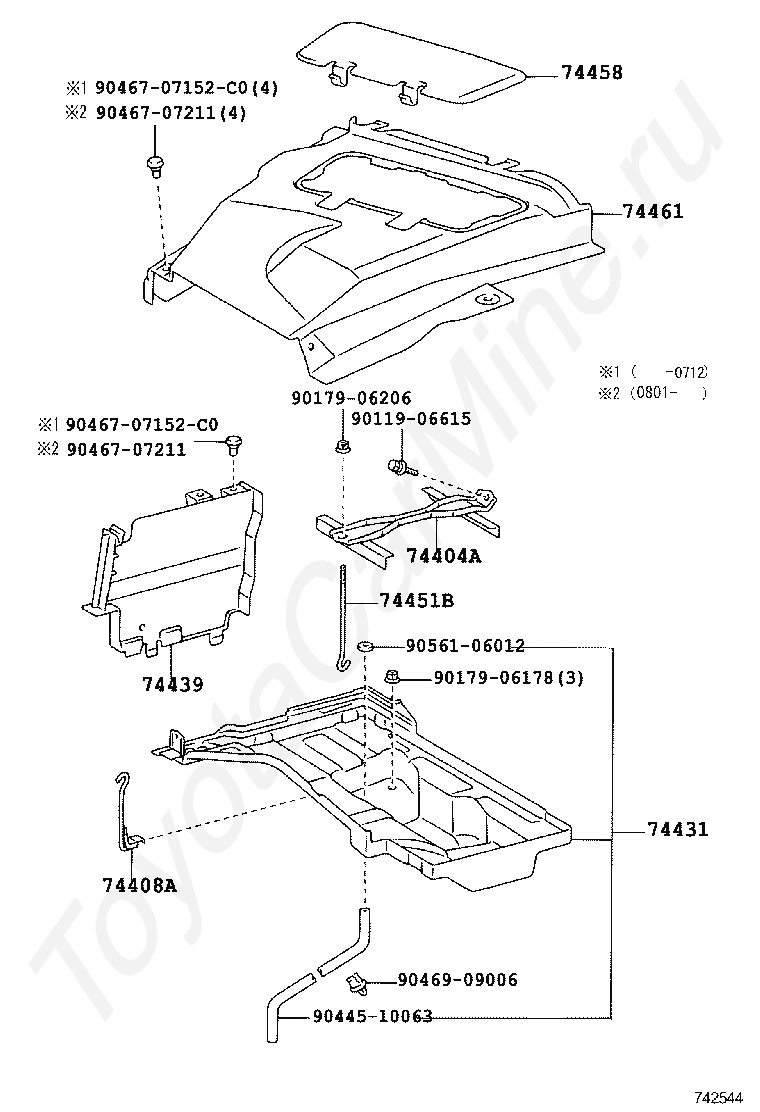 ※1 90467-07152-C0(4)
※2 90467-07211(4)

74458

74461

※1 (　-0712)
※2 (0801-　)

90179-06206
90119-06615

※1 90467-07152-C0
※2 90467-07211

74404A

74451B

74439

90561-06012
90179-06178(3)

74431

74408A

90469-09006
90445-10063

ToyotaCarMine.ru

742544