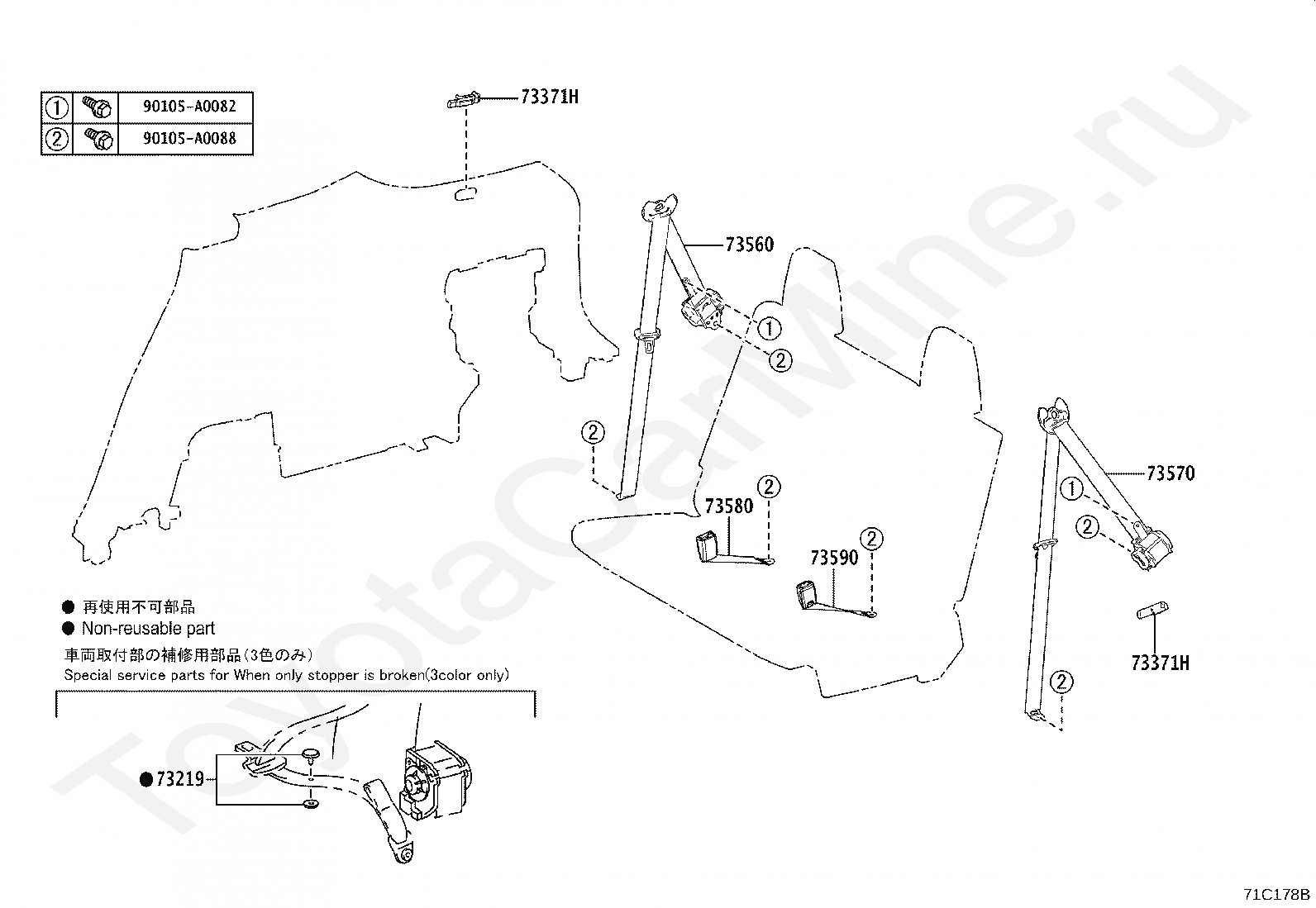 | ① | | 90105-A0082 |
|---|---|---|
| ② | | 90105-A0088 |

73371H

73560

①

②

②

73580

②

73590

②

73570

①

②

73371H

②

● 再使用不可部品
● Non-reusable part
車両取付部の補修用部品(3色のみ)
Special service parts for When only stopper is broken(3color only)

●73219

ToyotaCarMine.ru

71C178B