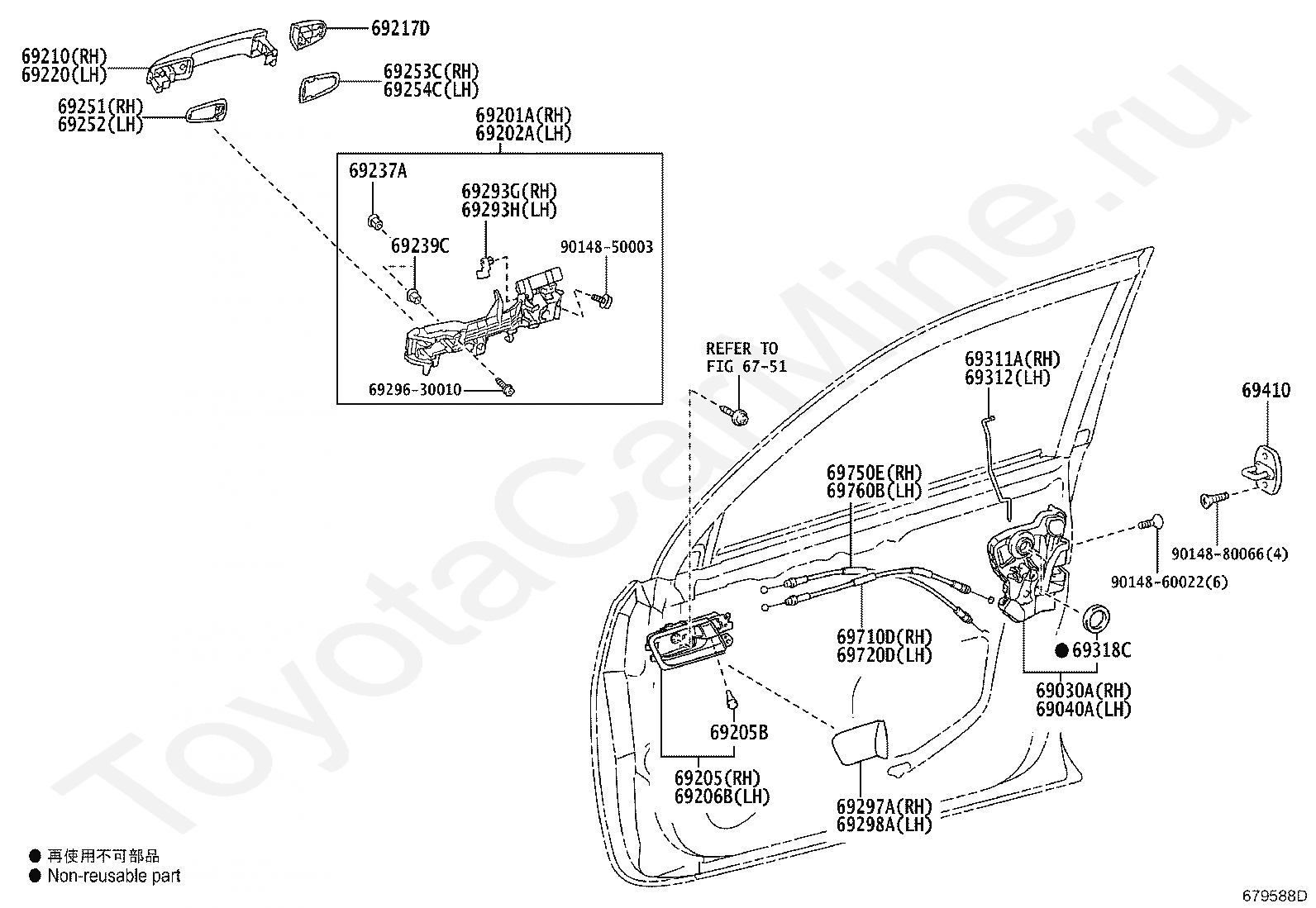 69210(RH)
69220(LH)

69217D

69253C(RH)
69254C(LH)

69251(RH)
69252(LH)

69201A(RH)
69202A(LH)

69237A

69293G(RH)
69293H(LH)

69239C

90148-50003

69296-30010

REFER TO
FIG 67-51

69311A(RH)
69312(LH)

69410

69750E(RH)
69760B(LH)

90148-80066(4)

90148-60022(6)

69710D(RH)
69720D(LH)

● 69318C

69030A(RH)
69040A(LH)

69205B

69205(RH)
69206B(LH)

69297A(RH)
69298A(LH)

ToyotaCarMine.ru

● 再使用不可部品
● Non-reusable part

679588D