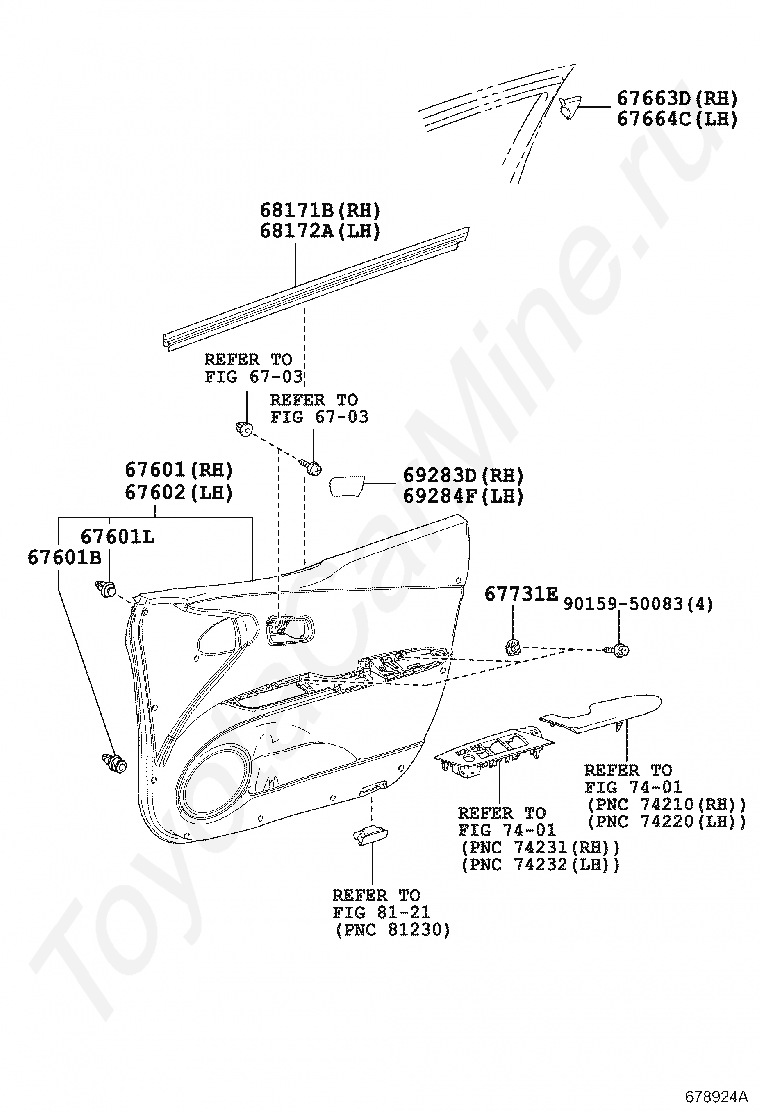 67663D(RH)
67664C(LH)

68171B(RH)
68172A(LH)

REFER TO
FIG 67-03

REFER TO
FIG 67-03

67601(RH)
67602(LH)

69283D(RH)
69284F(LH)

67601L

67601B

67731E

90159-50083(4)

REFER TO
FIG 74-01
(PNC 74210(RH))
(PNC 74220(LH))

REFER TO
FIG 74-01
(PNC 74231(RH))
(PNC 74232(LH))

REFER TO
FIG 81-21
(PNC 81230)

ToyotaCarMine.ru

678924A