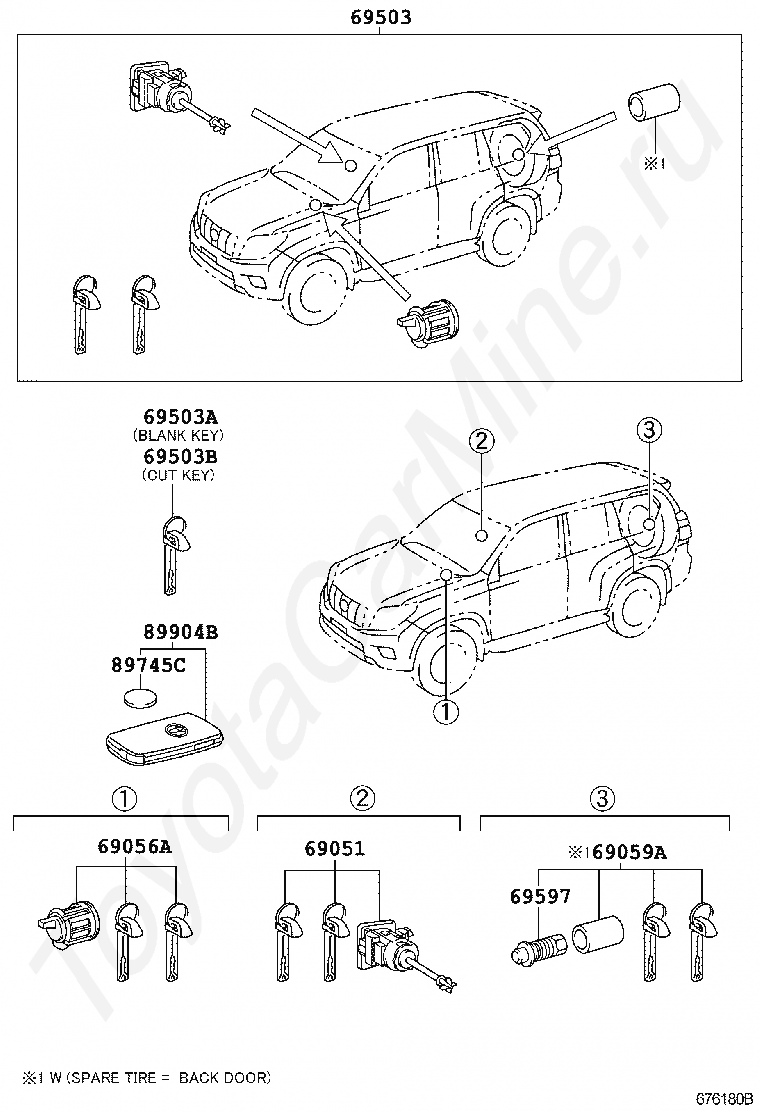 69503

※1

69503A
(BLANK KEY)
69503B
(CUT KEY)

②
③

89904B
89745C

①

①
②
③

69056A
69051
※169059A
69597

※1 W (SPARE TIRE = BACK DOOR)

676180B

ToyotaCarMine.ru