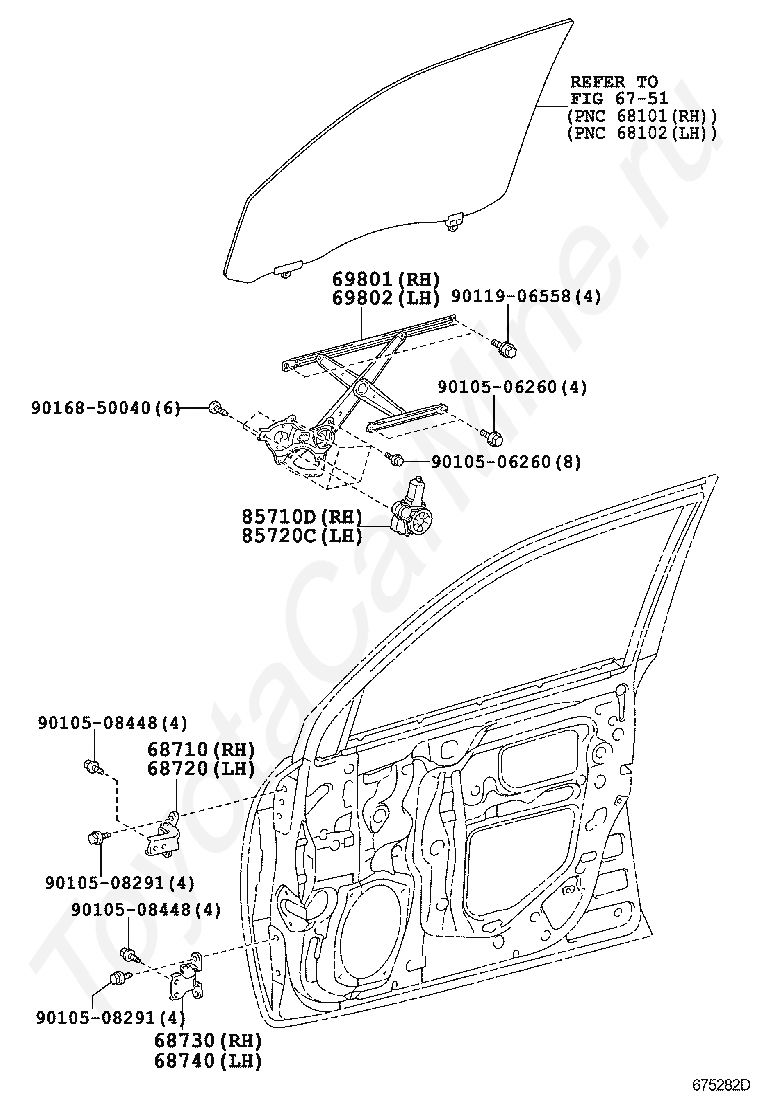 REFER TO
FIG 67-51
(PNC 68101(RH))
(PNC 68102(LH))

69801(RH)
69802(LH)
90119-06558(4)

90105-06260(4)

90168-50040(6)

90105-06260(8)

85710D(RH)
85720C(LH)

90105-08448(4)
68710(RH)
68720(LH)

90105-08291(4)

90105-08448(4)

90105-08291(4)
68730(RH)
68740(LH)

ToyotaCarMine.ru

675282D