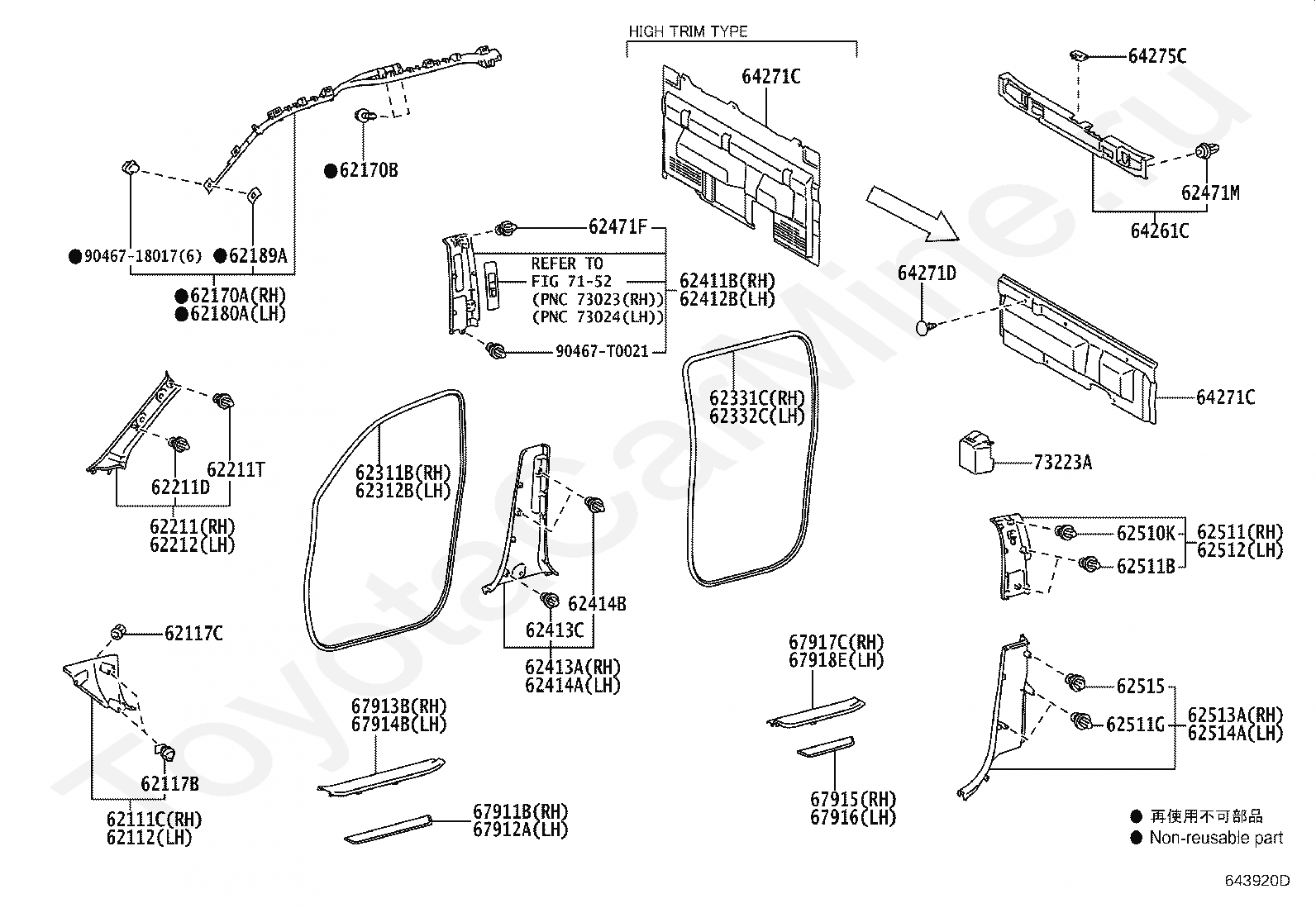 HIGH TRIM TYPE

64271C

64275C

62471M

64261C

●62170B

●90467-18017(6) ●62189A

●62170A(RH)
●62180A(LH)

62471F

REFER TO
FIG 71-52
(PNC 73023(RH))
(PNC 73024(LH))

62411B(RH)
62412B(LH)

90467-T0021

64271D

64271C

73223A

62211T

62211D

62211(RH)
62212(LH)

62311B(RH)
62312B(LH)

62331C(RH)
62332C(LH)

62414B

62413C

62413A(RH)
62414A(LH)

62510K

62511B

62511(RH)
62512(LH)

62117C

62117B

62111C(RH)
62112(LH)

67913B(RH)
67914B(LH)

67911B(RH)
67912A(LH)

67917C(RH)
67918E(LH)

67915(RH)
67916(LH)

62515

62511G

62513A(RH)
62514A(LH)

● 再使用不可部品
● Non-reusable part

643920D

ToyotaCarMine.ru