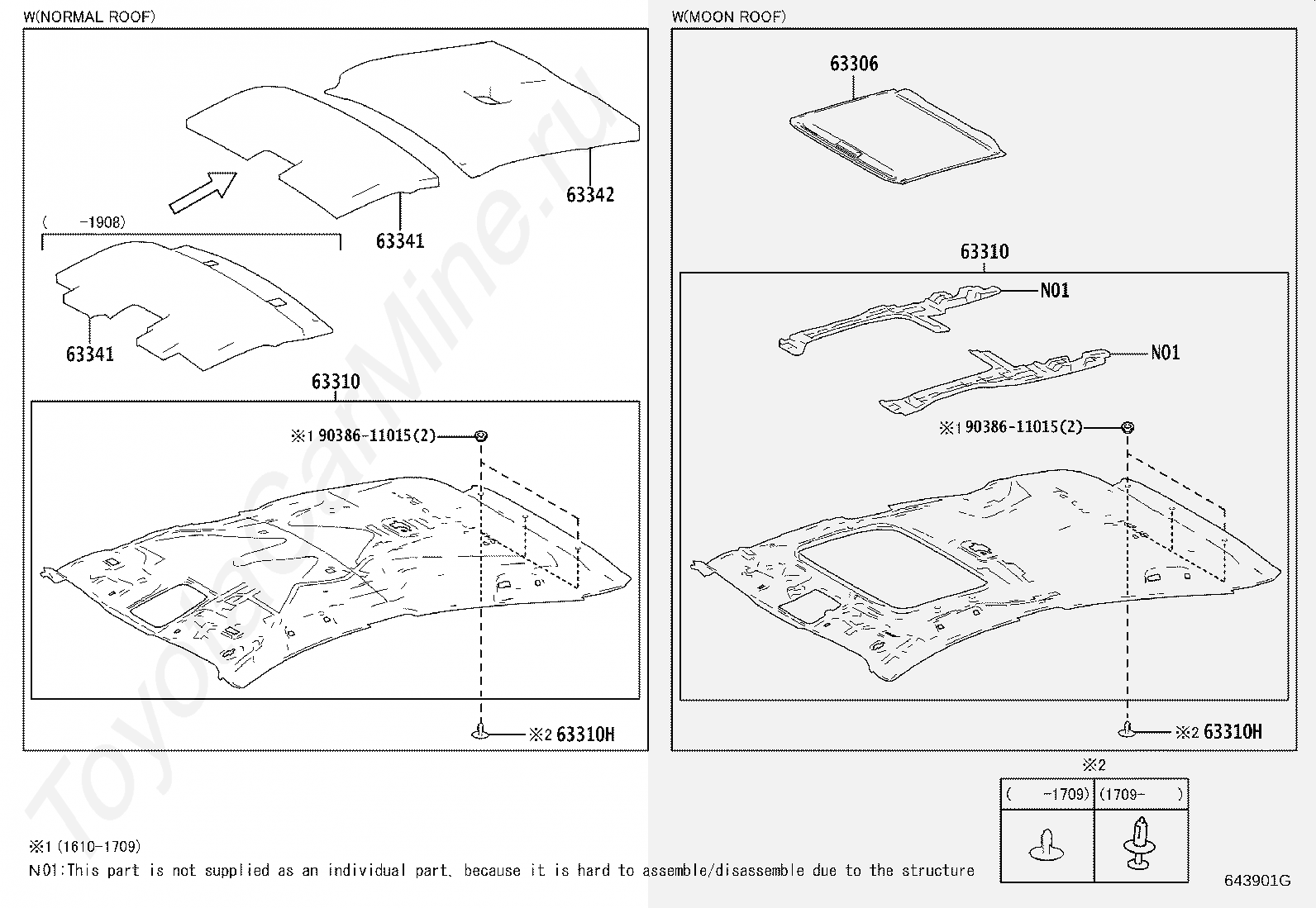 W(NORMAL ROOF)

63342

63341

( -1908)

63341

63310

※1 90386-11015(2)

※2 63310H

W(MOON ROOF)

63306

63310

N01

N01

※1 90386-11015(2)

※2 63310H

※2

| ( -1709) | (1709- ) |
|---|---|
| | |

※1 (1610-1709)

N01:This part is not supplied as an individual part, because it is hard to assemble/disassemble due to the structure

643901G

ToyotaCarMine.ru