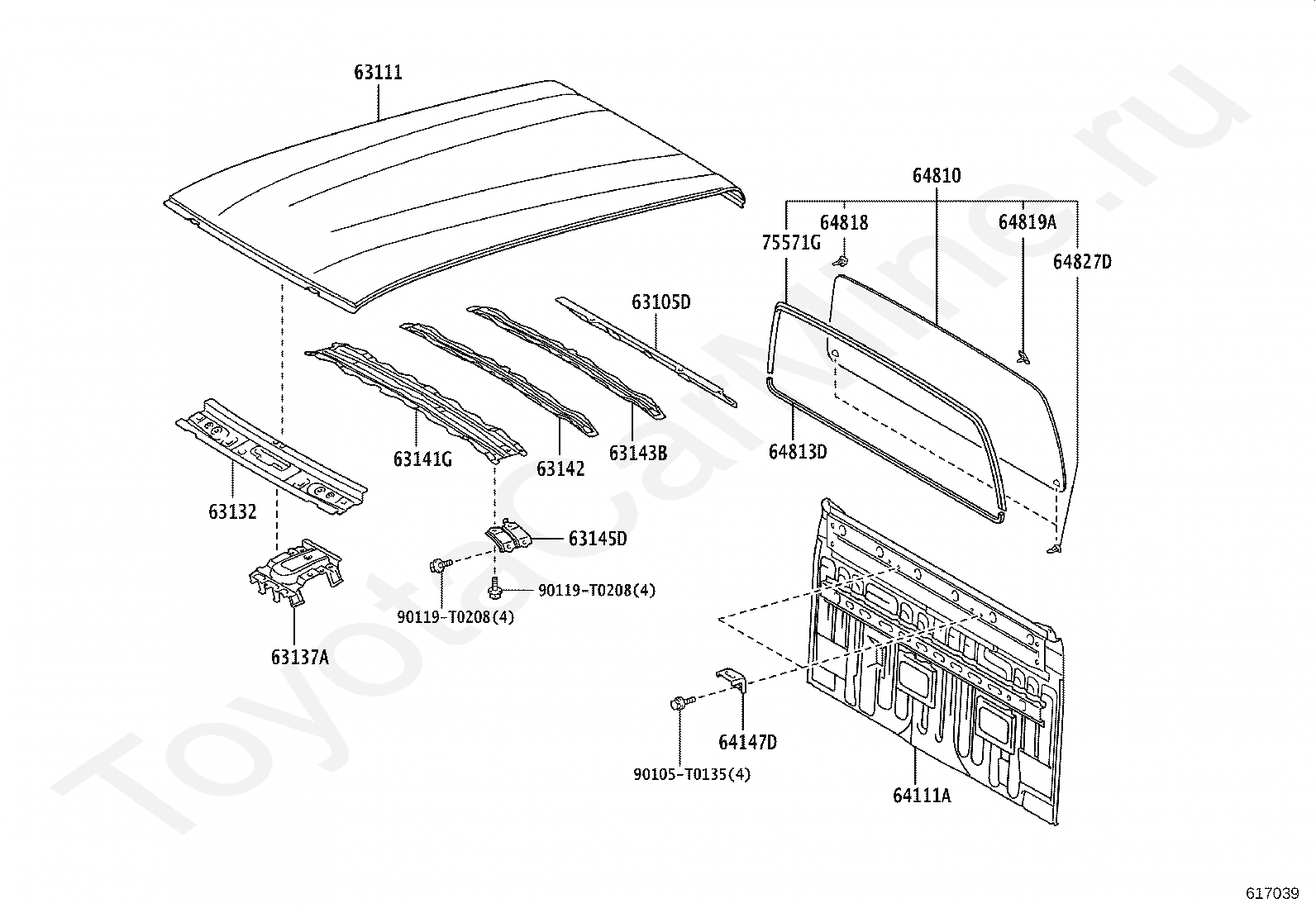 63111

64810

64818

64819A

75571G

64827D

63105D

63141G

63142

63143B

64813D

63132

63145D

90119-T0208(4)

90119-T0208(4)

63137A

64147D

90105-T0135(4)

64111A

ToyotaCarMine.ru

617039