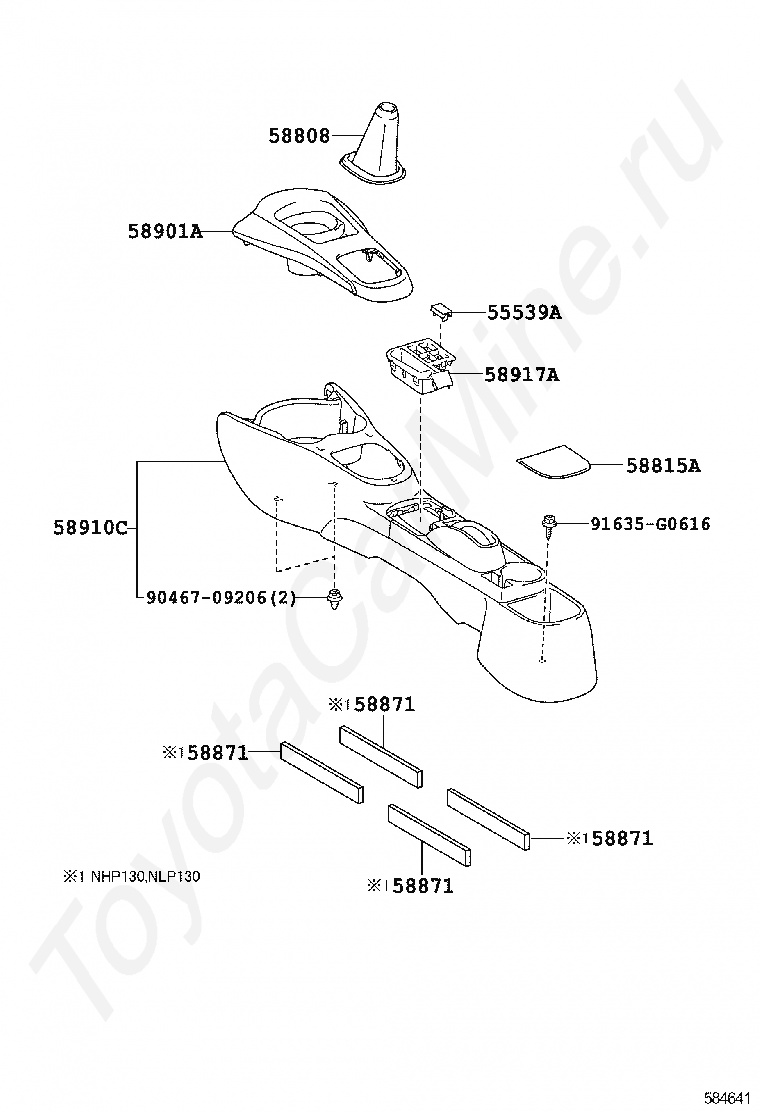 58808
58901A
55539A
58917A
58815A
58910C
91635-G0616
90467-09206(2)
※1 58871
※1 58871
※1 58871
※1 58871
※1 NHP130,NLP130
ToyotaCarMine.ru
584641