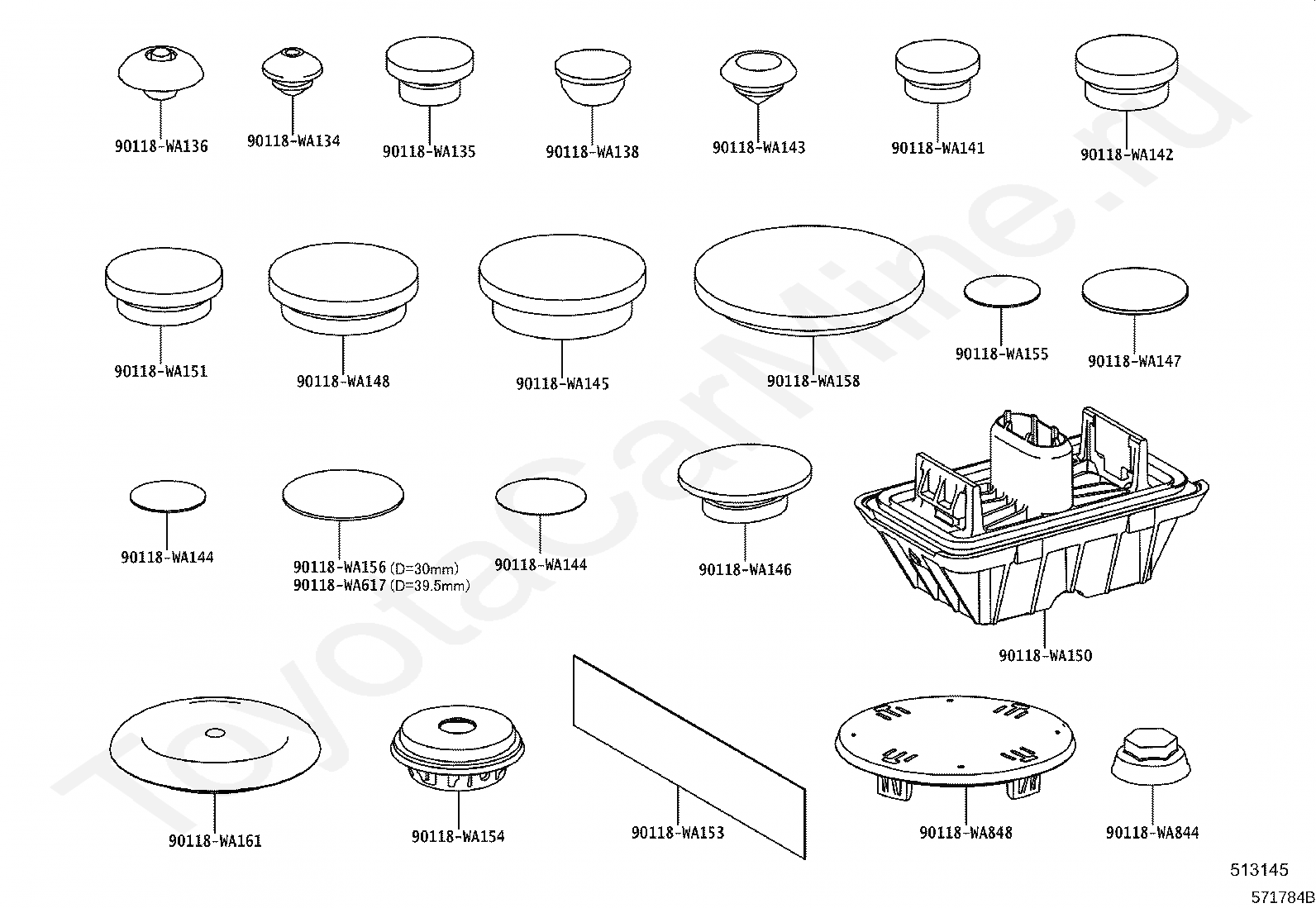 90118-WA136
90118-WA134
90118-WA135
90118-WA138
90118-WA143
90118-WA141
90118-WA142

90118-WA151
90118-WA148
90118-WA145
90118-WA158
90118-WA155
90118-WA147

90118-WA144
90118-WA156 (D=30mm)
90118-WA617 (D=39.5mm)
90118-WA144
90118-WA146
90118-WA150

90118-WA161
90118-WA154
90118-WA153
90118-WA848
90118-WA844

ToyotaCarMine.ru

513145
571784B